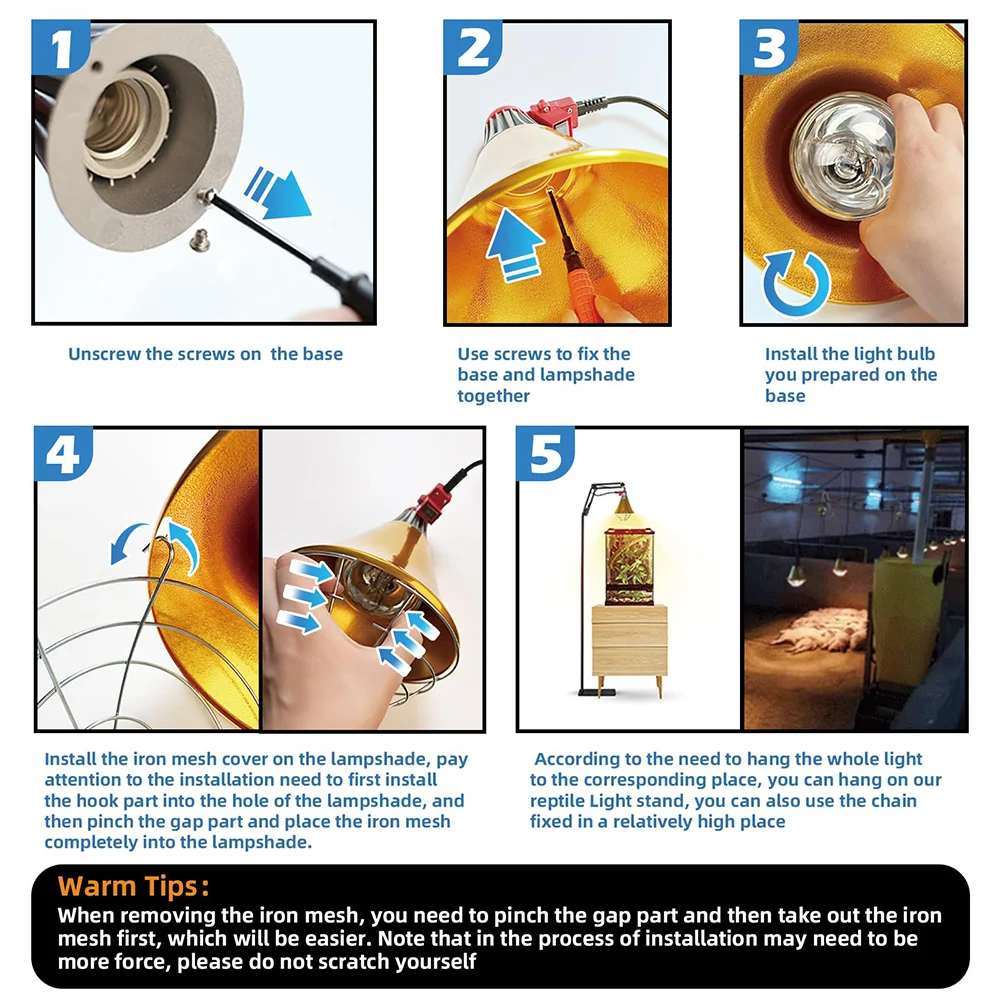 1

Unscrew the screws on the base

2

Use screws to fix the base and lampshade together

3

Install the light bulb you prepared on the base

4

Install the iron mesh cover on the lampshade, pay attention to the installation need to first install the hook part into the hole of the lampshade, and then pinch the gap part and place the iron mesh completely into the lampshade.

5

According to the need to hang the whole light to the corresponding place, you can hang on our reptile Light stand, you can also use the chain fixed in a relatively high place

Warm Tips:
When removing the iron mesh, you need to pinch the gap part and then take out the iron mesh first, which will be easier. Note that in the process of installation may need to be more force, please do not scratch yourself