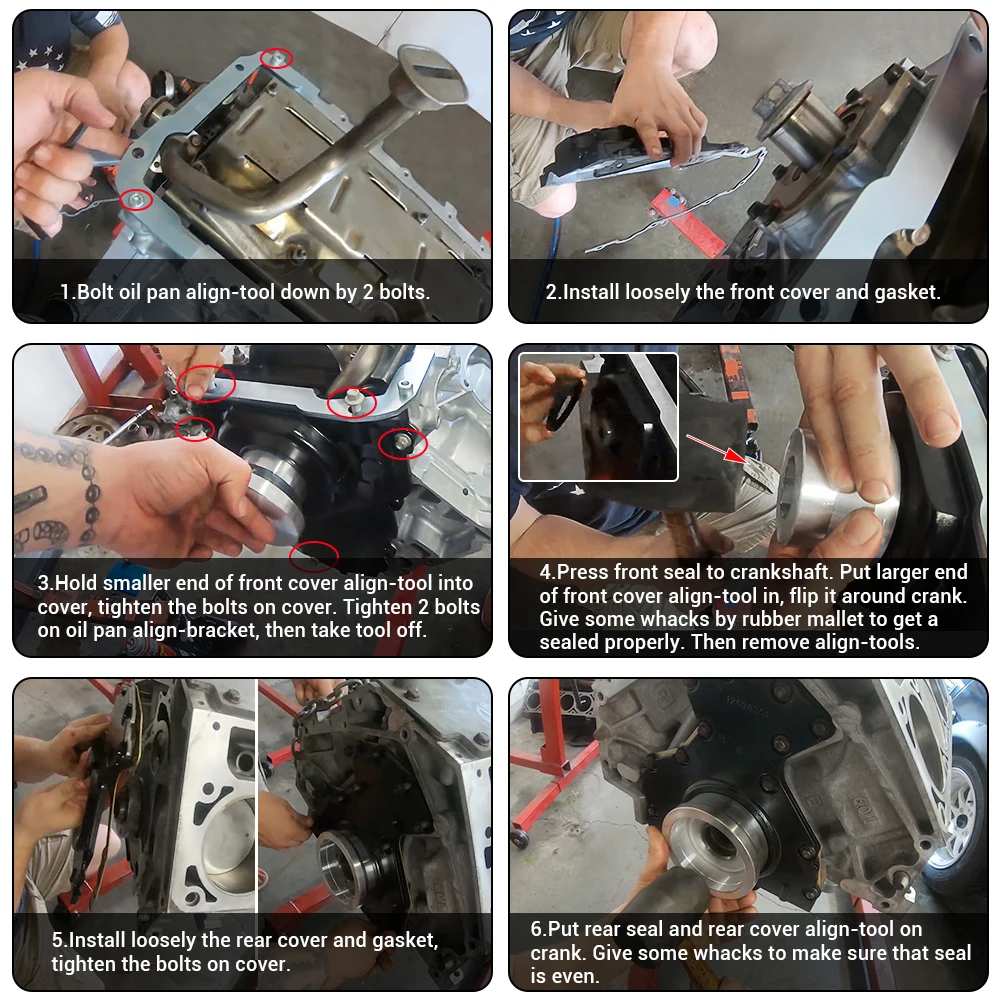 1.Bolt oil pan align-tool down by 2 bolts.

2.Install loosely the front cover and gasket.

3.Hold smaller end of front cover align-tool into cover, tighten the bolts on cover. Tighten 2 bolts on oil pan align-bracket, then take tool off.

4.Press front seal to crankshaft. Put larger end of front cover align-tool in, flip it around crank. Give some whacks by rubber mallet to get a sealed properly. Then remove align-tools.

5.Install loosely the rear cover and gasket, tighten the bolts on cover.

6.Put rear seal and rear cover align-tool on crank. Give some whacks to make sure that seal is even.