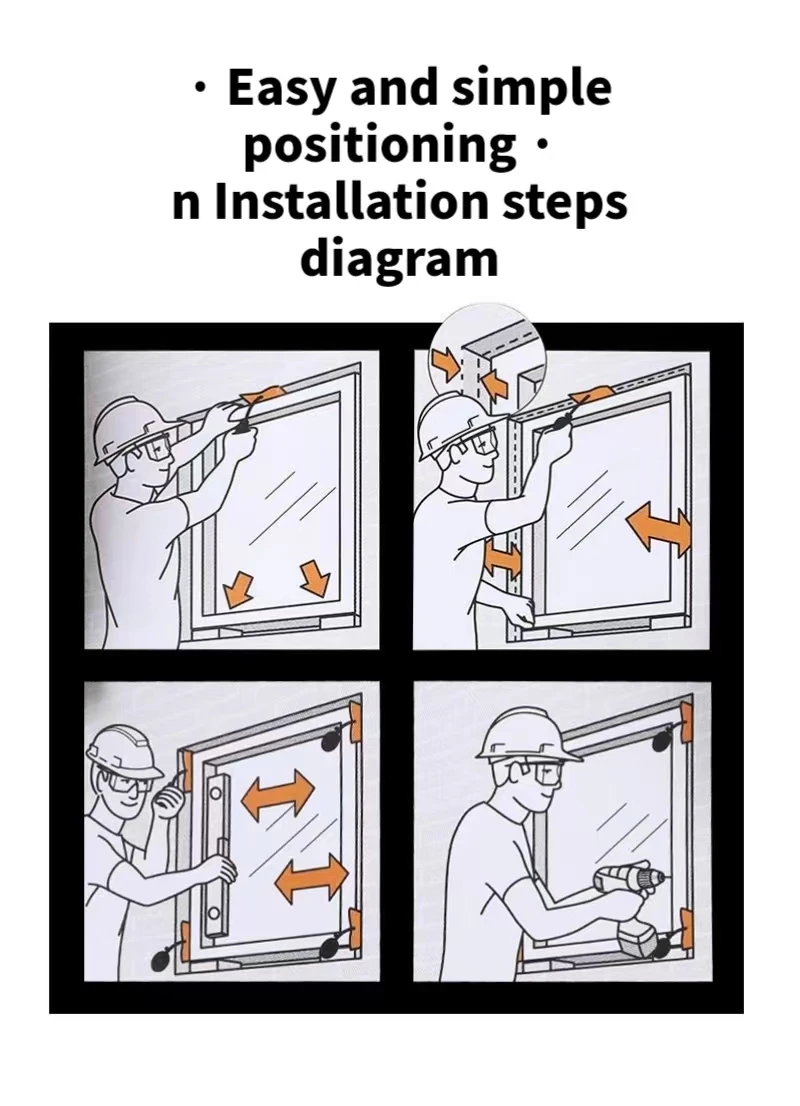 · Easy and simple positioning ·
n Installation steps diagram