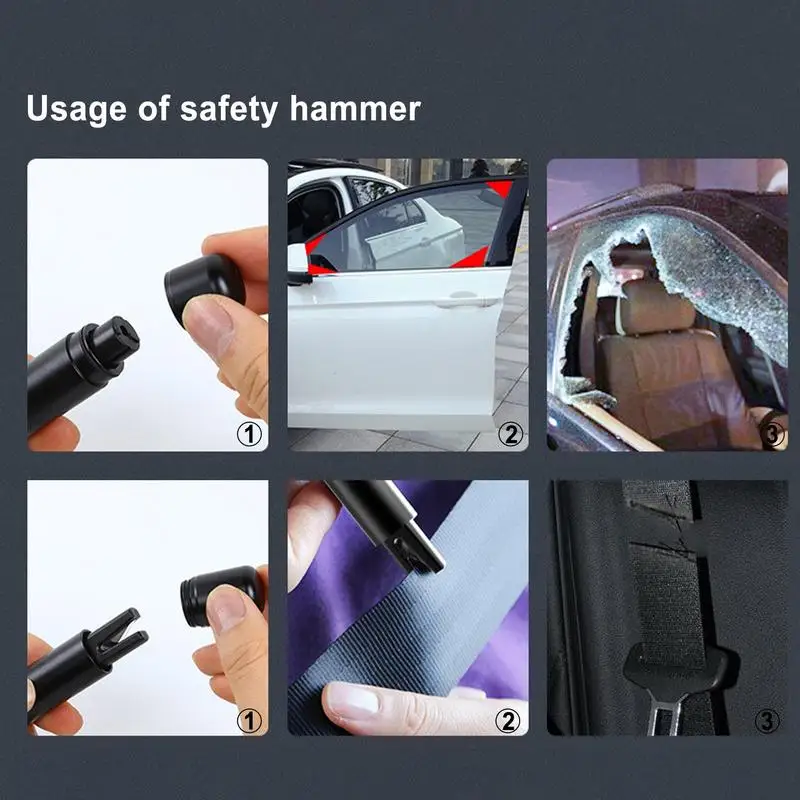 Usage of safety hammer

①

②

③

①

②

③