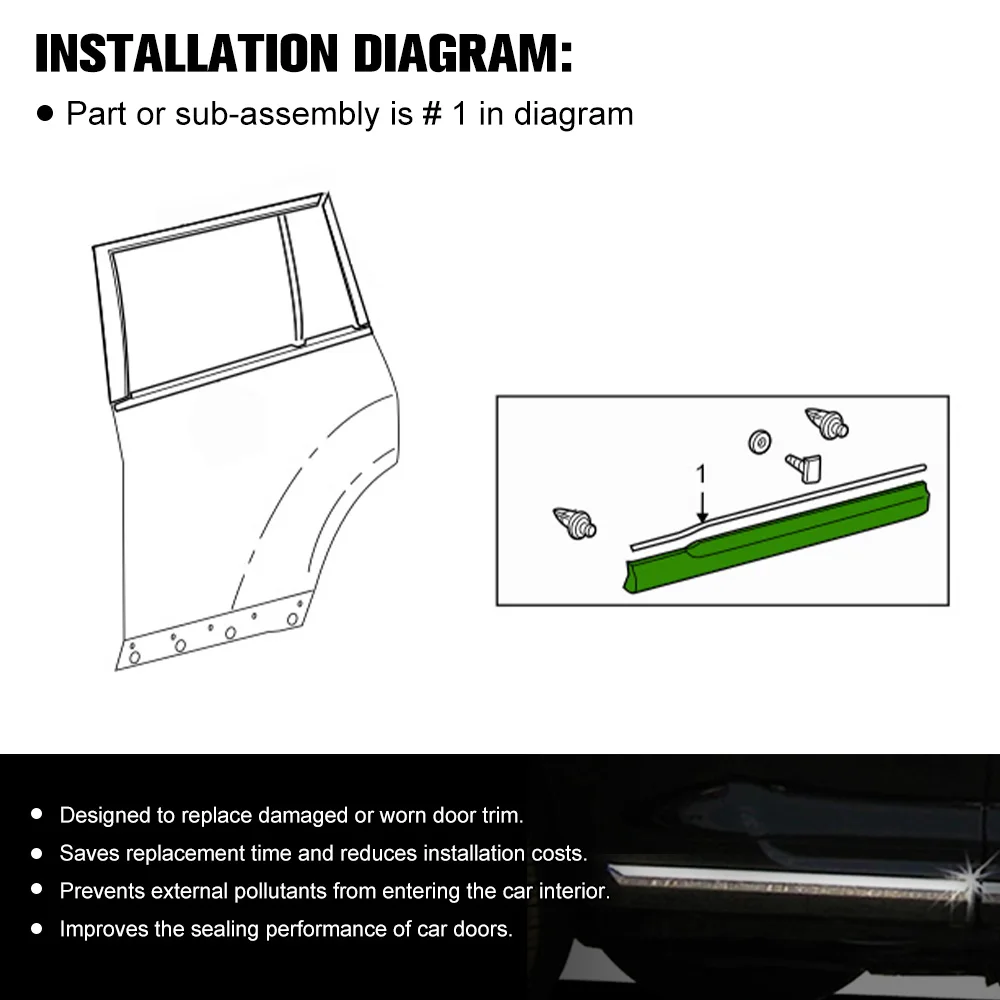 INSTALLATION DIAGRAM:

● Part or sub-assembly is # 1 in diagram

1

● Designed to replace damaged or worn door trim.
● Saves replacement time and reduces installation costs.
● Prevents external pollutants from entering the car interior.
● Improves the sealing performance of car doors.