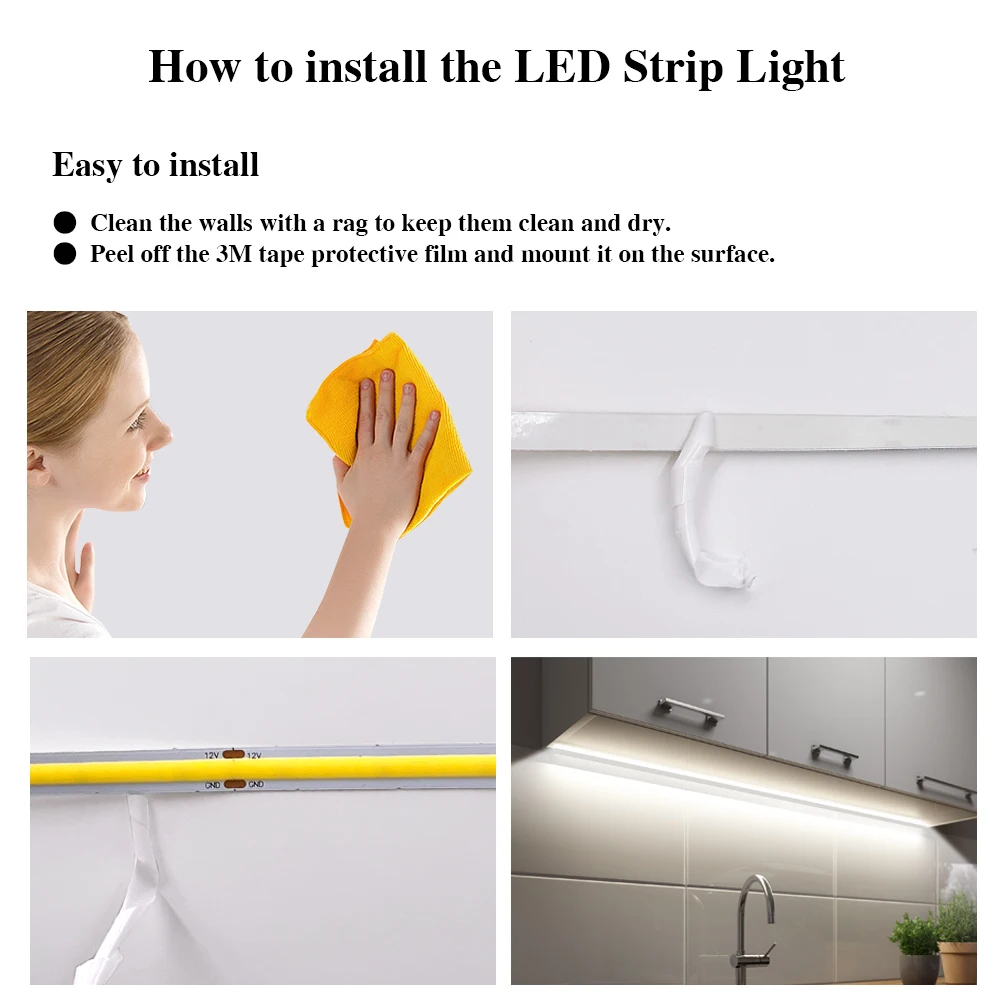 How to install the LED Strip Light

Easy to install

● Clean the walls with a rag to keep them clean and dry.
● Peel off the 3M tape protective film and mount it on the surface.

12V 12V
GND GND