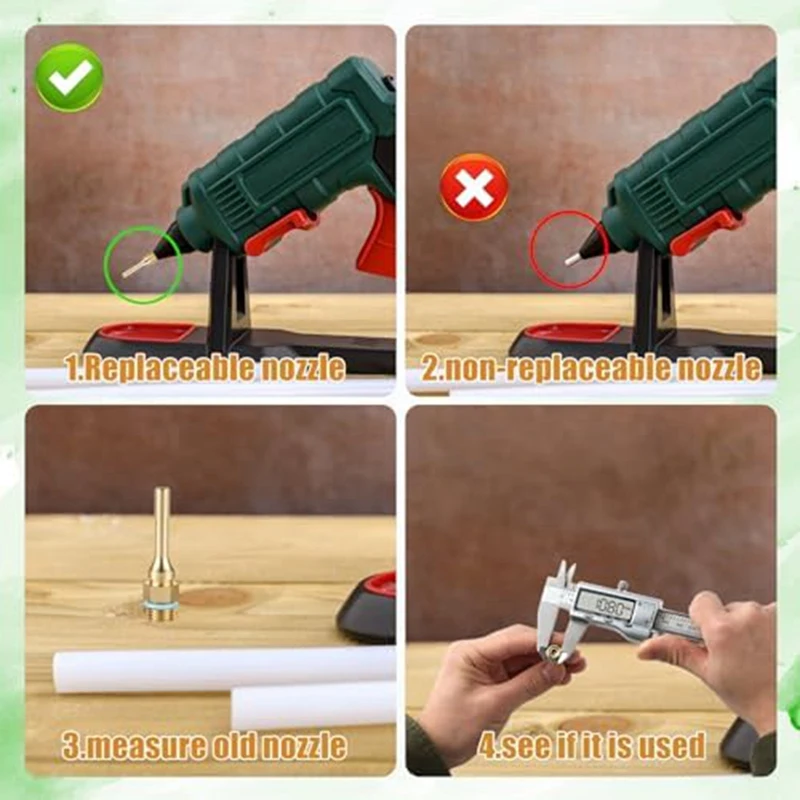 1.Replaceable nozzle

2.non-replaceable nozzle

3.measure old nozzle

10.80

4.see if it is used