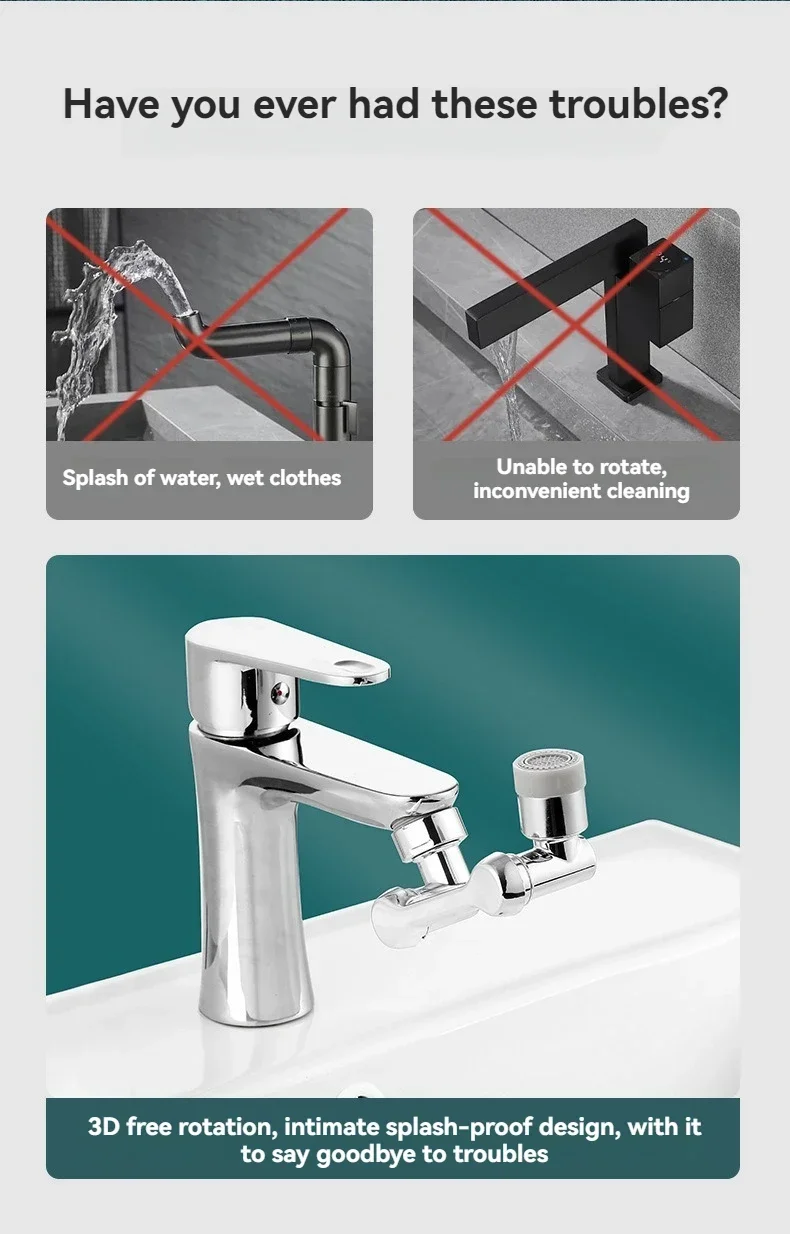 Have you ever had these troubles?

Splash of water, wet clothes

Unable to rotate, inconvenient cleaning

3D free rotation, intimate splash-proof design, with it to say goodbye to troubles