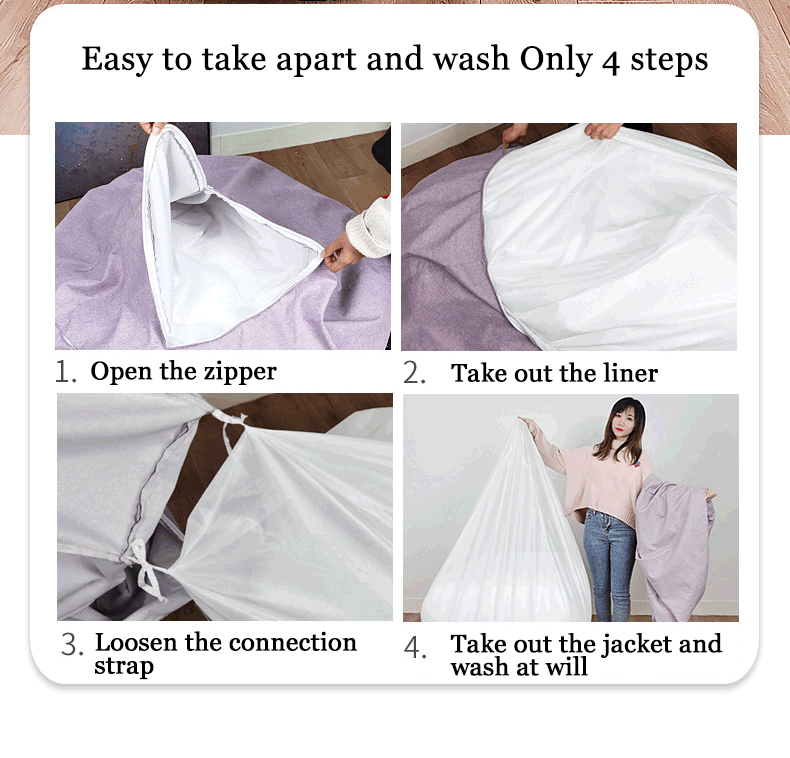 Easy to take apart and wash Only 4 steps

1. Open the zipper

2. Take out the liner

3. Loosen the connection strap

4. Take out the jacket and wash at will