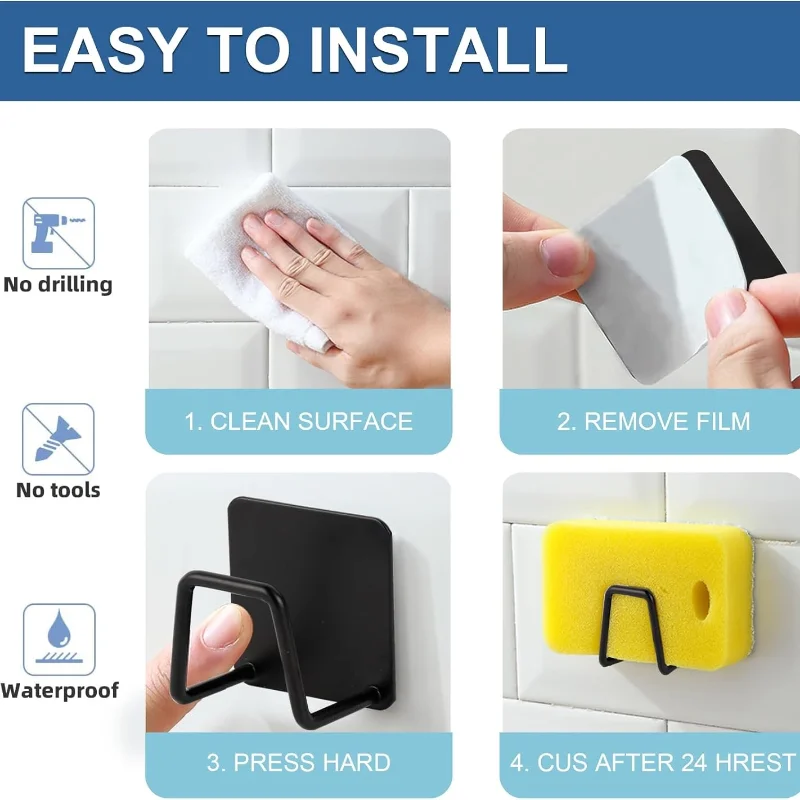 EASY TO INSTALL

No drilling

No tools

Waterproof

1. CLEAN SURFACE

2. REMOVE FILM

3. PRESS HARD

4. CUS AFTER 24 HREST