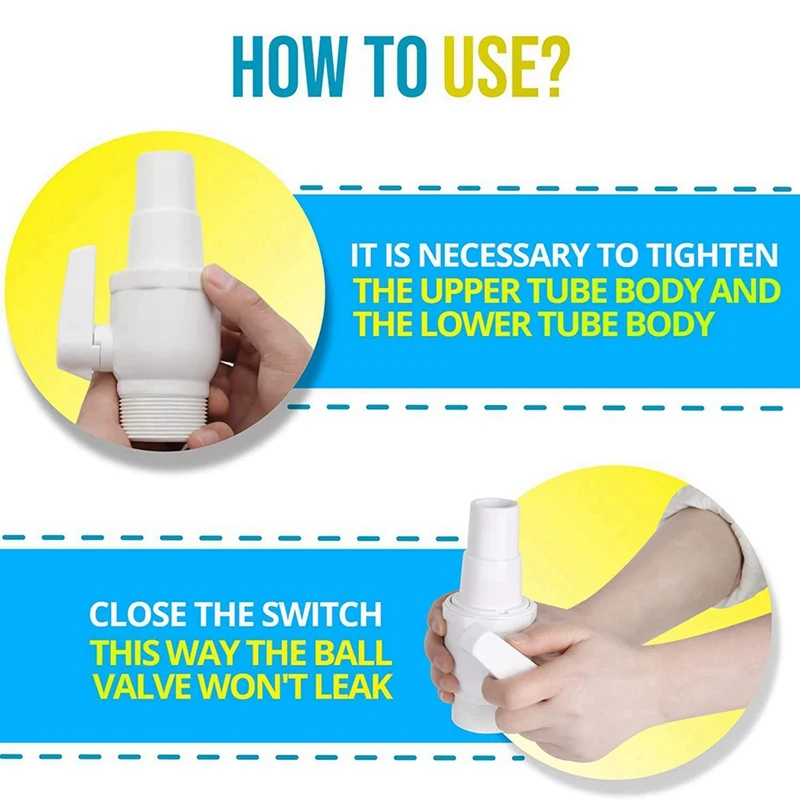 HOW TO USE?

IT IS NECESSARY TO TIGHTEN THE UPPER TUBE BODY AND THE LOWER TUBE BODY

CLOSE THE SWITCH THIS WAY THE BALL VALVE WON'T LEAK