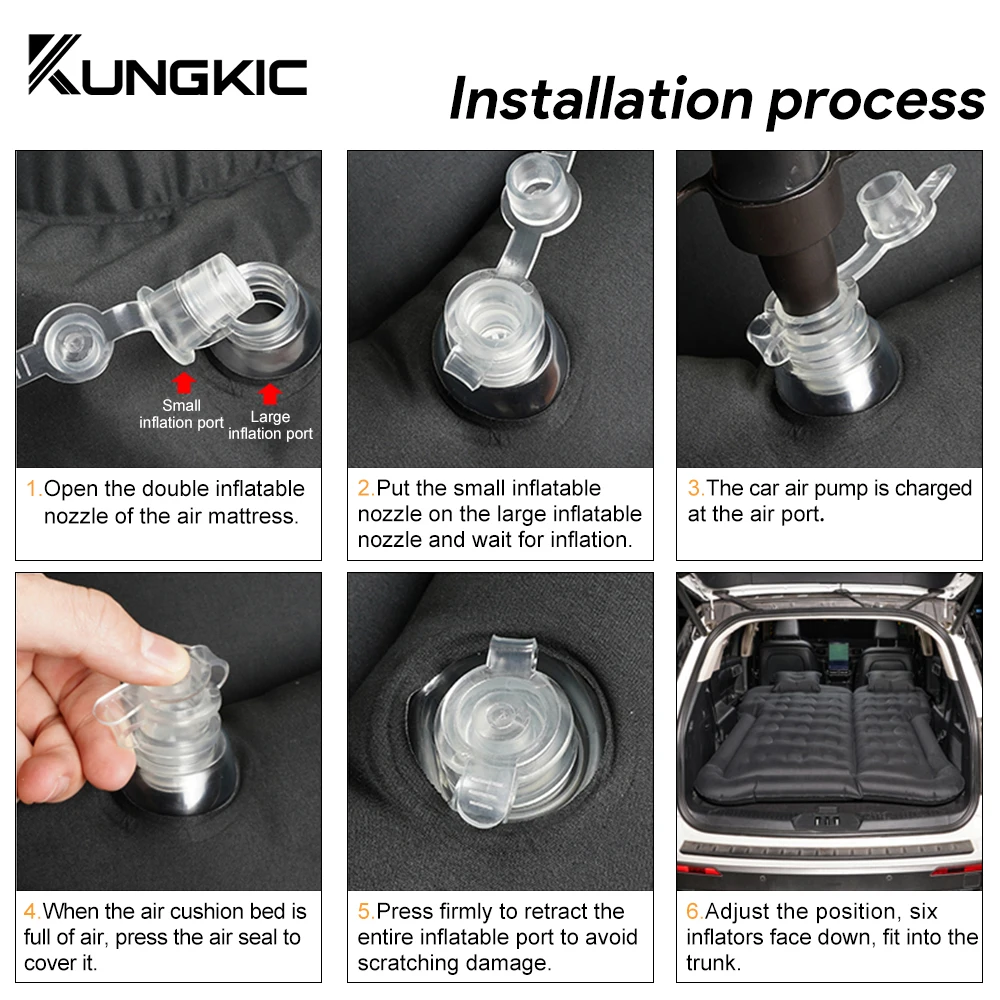 KUNGKIC

Installation process

Small inflation port

Large inflation port

1.Open the double inflatable nozzle of the air mattress.

2.Put the small inflatable nozzle on the large inflatable nozzle and wait for inflation.

3.The car air pump is charged at the air port.

4.When the air cushion bed is full of air, press the air seal to cover it.

5.Press firmly to retract the entire inflatable port to avoid scratching damage.

6.Adjust the position, six inflators face down, fit into the trunk.