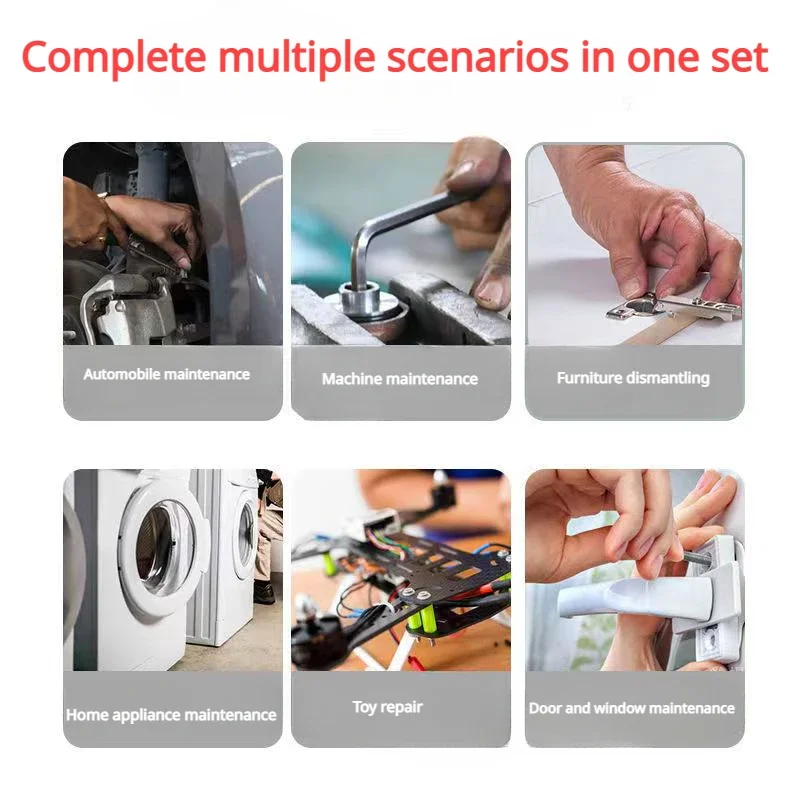 Complete multiple scenarios in one set

Automobile maintenance

Machine maintenance

Furniture dismantling

Home appliance maintenance

Toy repair

Door and window maintenance