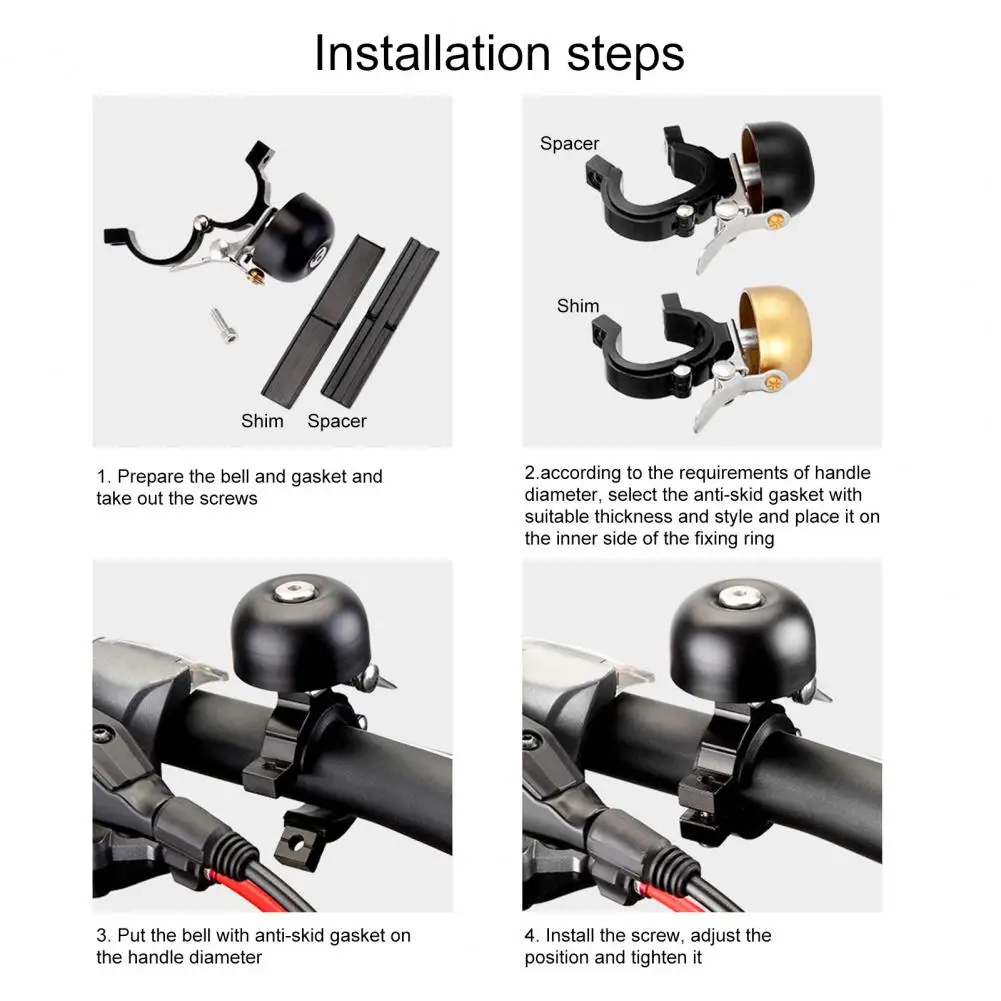 Installation steps

Shim Spacer

1. Prepare the bell and gasket and take out the screws

Spacer

Shim

2.according to the requirements of handle diameter, select the anti-skid gasket with suitable thickness and style and place it on the inner side of the fixing ring

3. Put the bell with anti-skid gasket on the handle diameter

4. Install the screw, adjust the position and tighten it