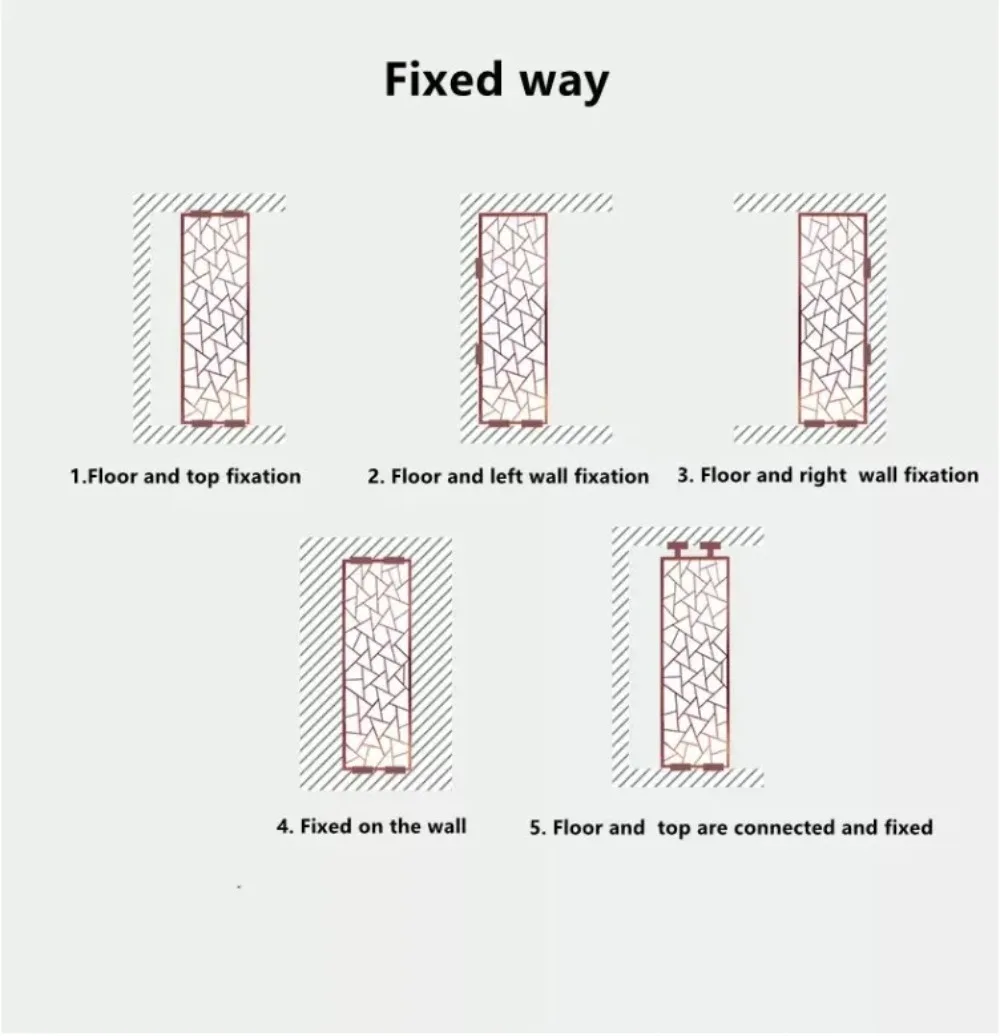 Fixed way

1.Floor and top fixation

2. Floor and left wall fixation

3. Floor and right wall fixation

4. Fixed on the wall

5. Floor and top are connected and fixed