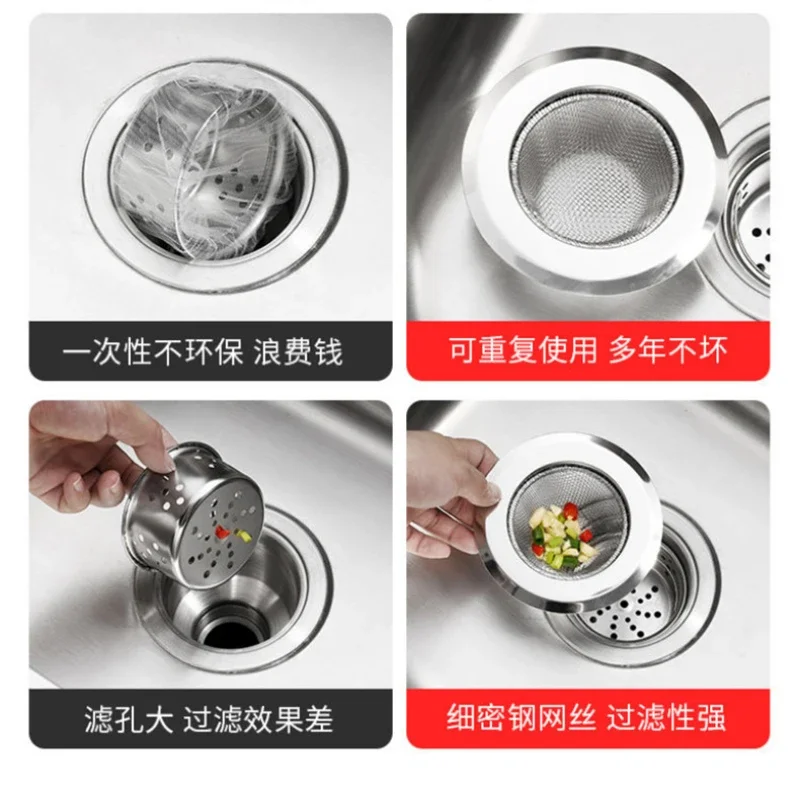 一次性不环保 浪费钱

可重复使用 多年不坏

滤孔大 过滤效果差

细密钢网丝 过滤性强