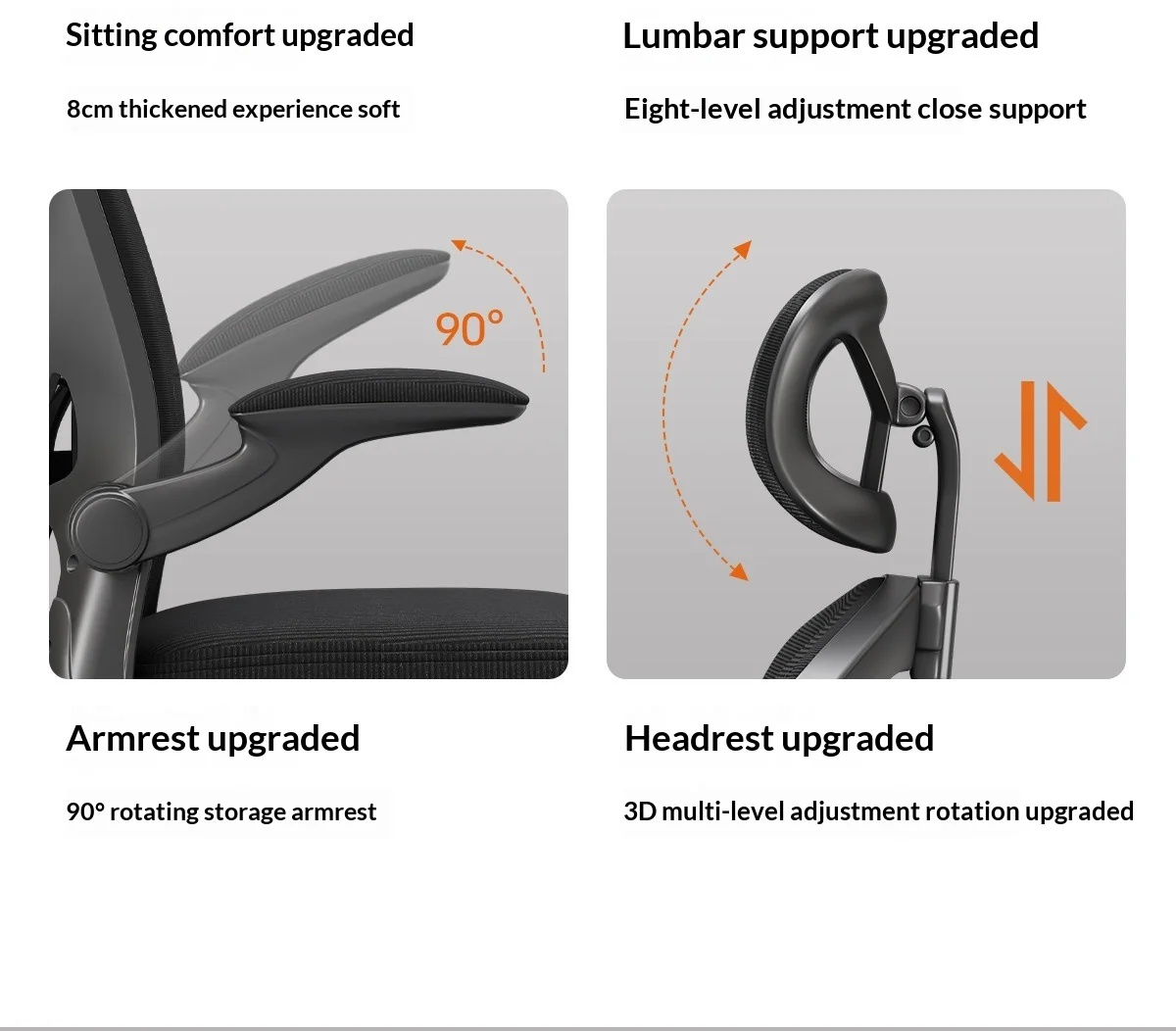 Sitting comfort upgraded

8cm thickened experience soft

Lumbar support upgraded

Eight-level adjustment close support

90°

Armrest upgraded

90° rotating storage armrest

Headrest upgraded

3D multi-level adjustment rotation upgraded