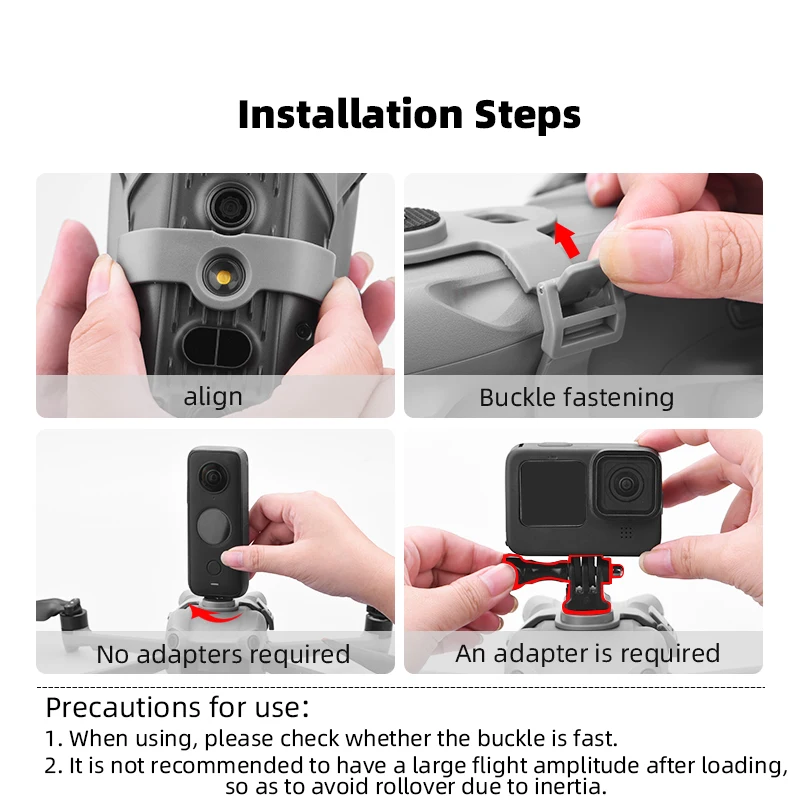 Installation Steps

align

Buckle fastening

No adapters required

An adapter is required

Precautions for use:

1. When using, please check whether the buckle is fast.

2. It is not recommended to have a large flight amplitude after loading, so as to avoid rollover due to inertia.