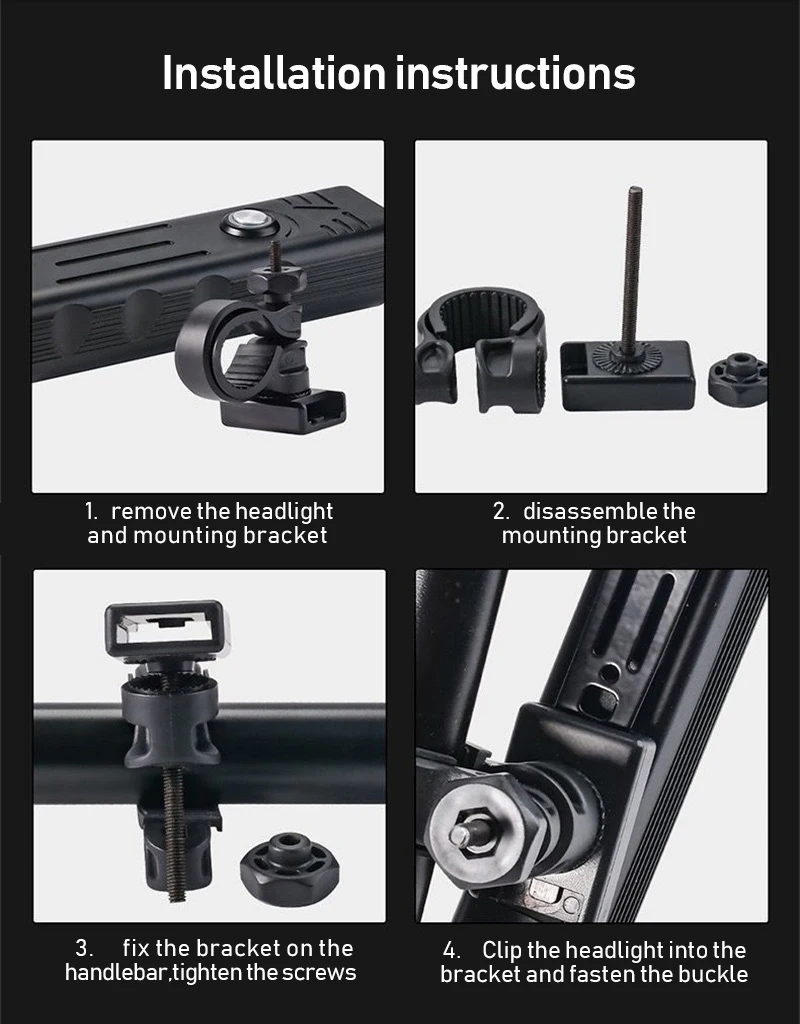 Installation instructions

1. remove the headlight and mounting bracket

2. disassemble the mounting bracket

3. fix the bracket on the handlebar,tighten the screws

4. Clip the headlight into the bracket and fasten the buckle