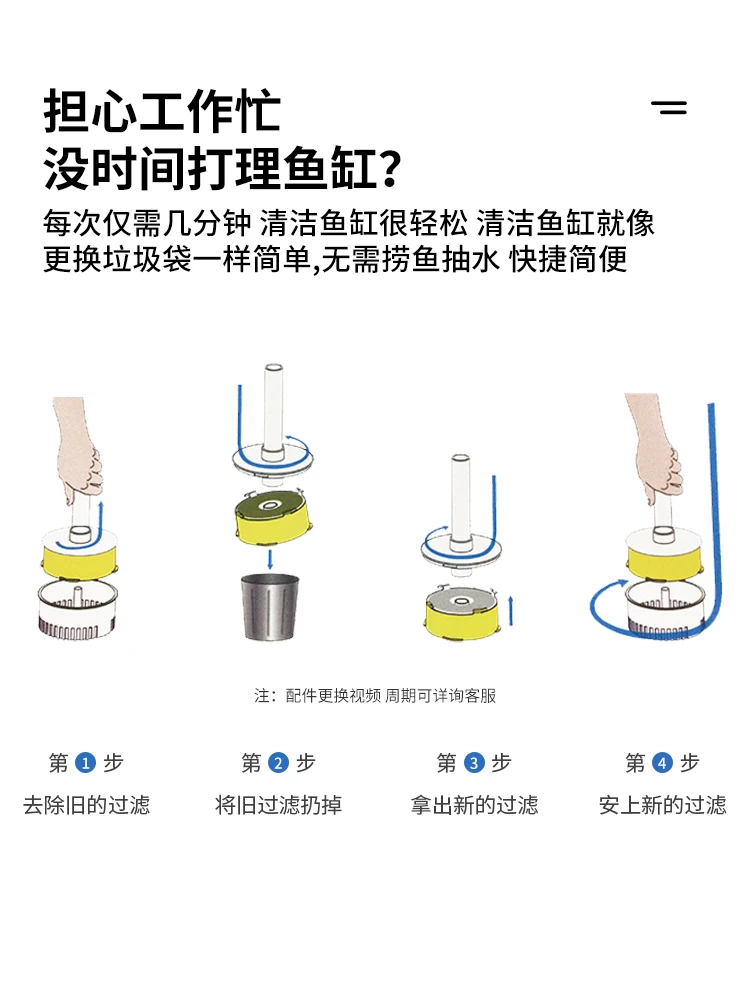 担心工作忙
没时间打理鱼缸?

每次仅需几分钟 清洁鱼缸很轻松 清洁鱼缸就像更换垃圾袋一样简单,无需捞鱼抽水 快捷简便

注：配件更换视频 周期可详询客服

第 1 步
去除旧的过滤

第 2 步
将旧过滤扔掉

第 3 步
拿出新的过滤

第 4 步
安上新的过滤