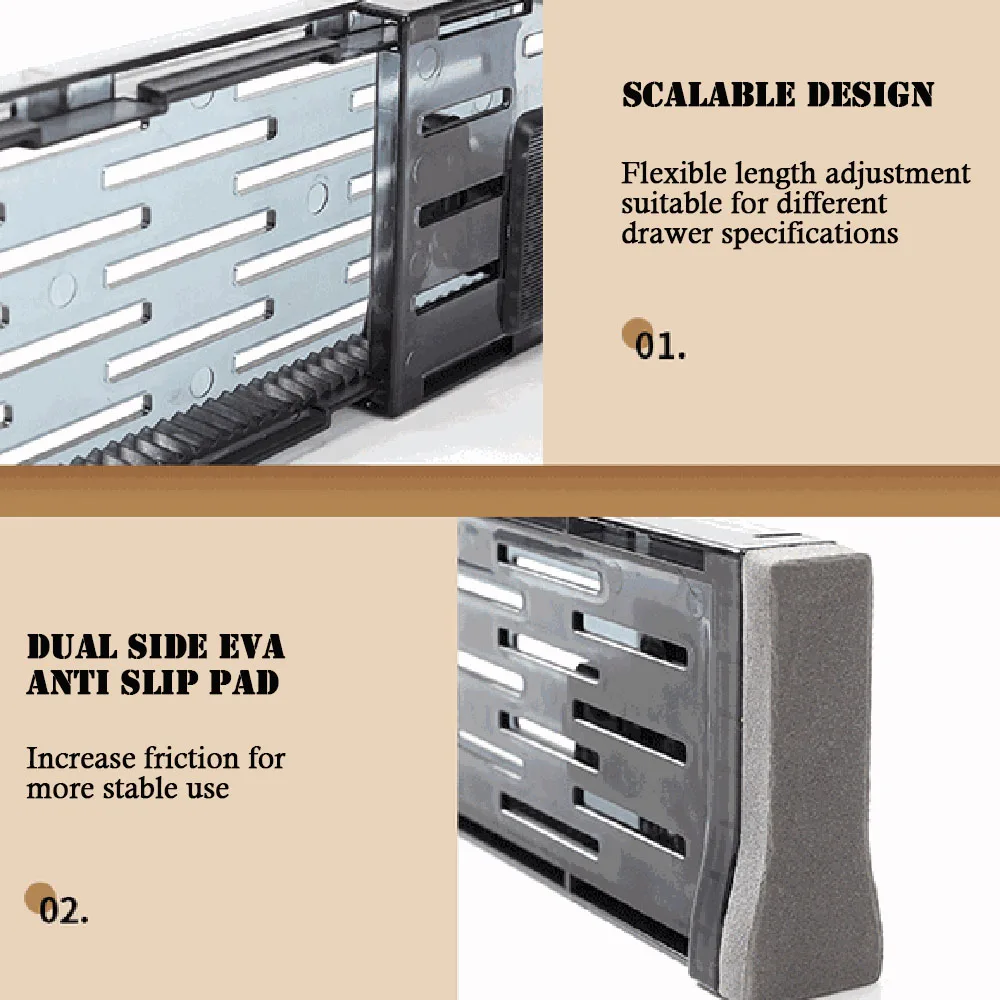 SCALABLE DESIGN

Flexible length adjustment suitable for different drawer specifications

01.

DUAL SIDE EVA ANTI SLIP PAD

Increase friction for more stable use

02.