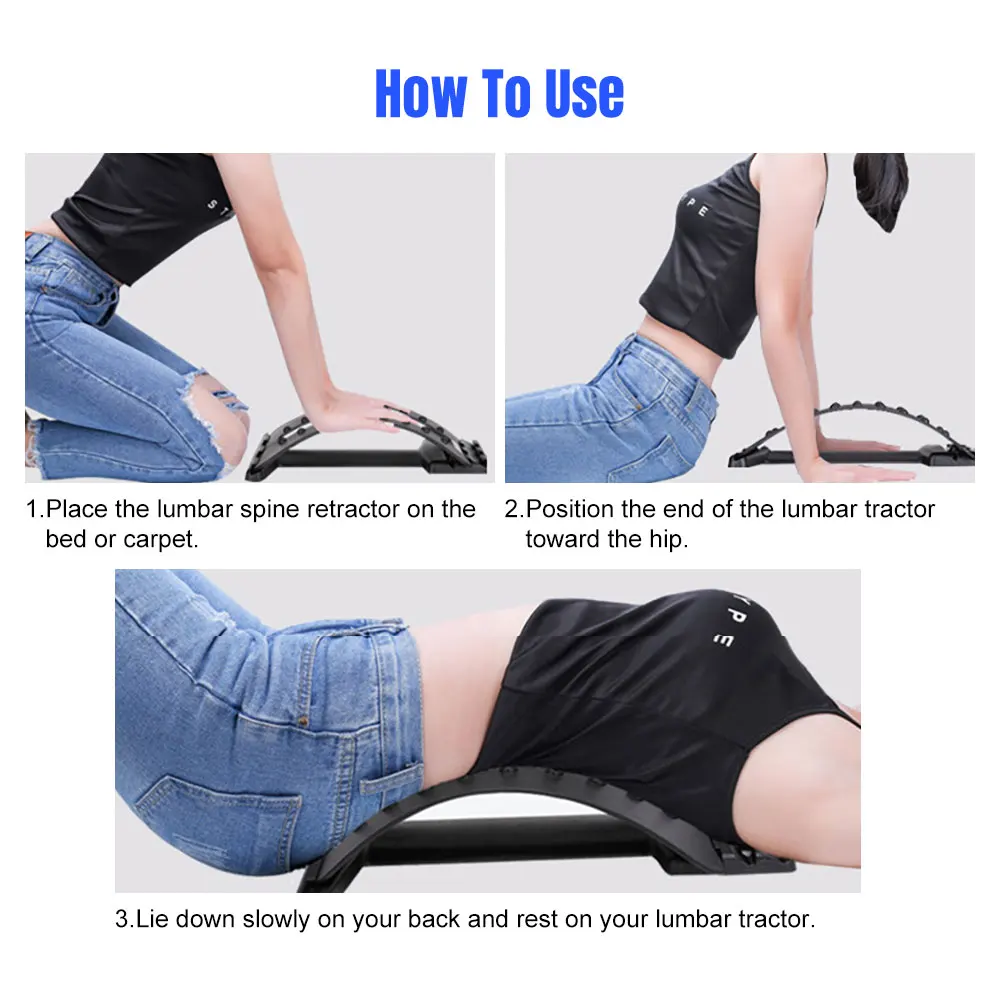 How To Use

1.Place the lumbar spine retractor on the bed or carpet.

2.Position the end of the lumbar tractor toward the hip.

3.Lie down slowly on your back and rest on your lumbar tractor.