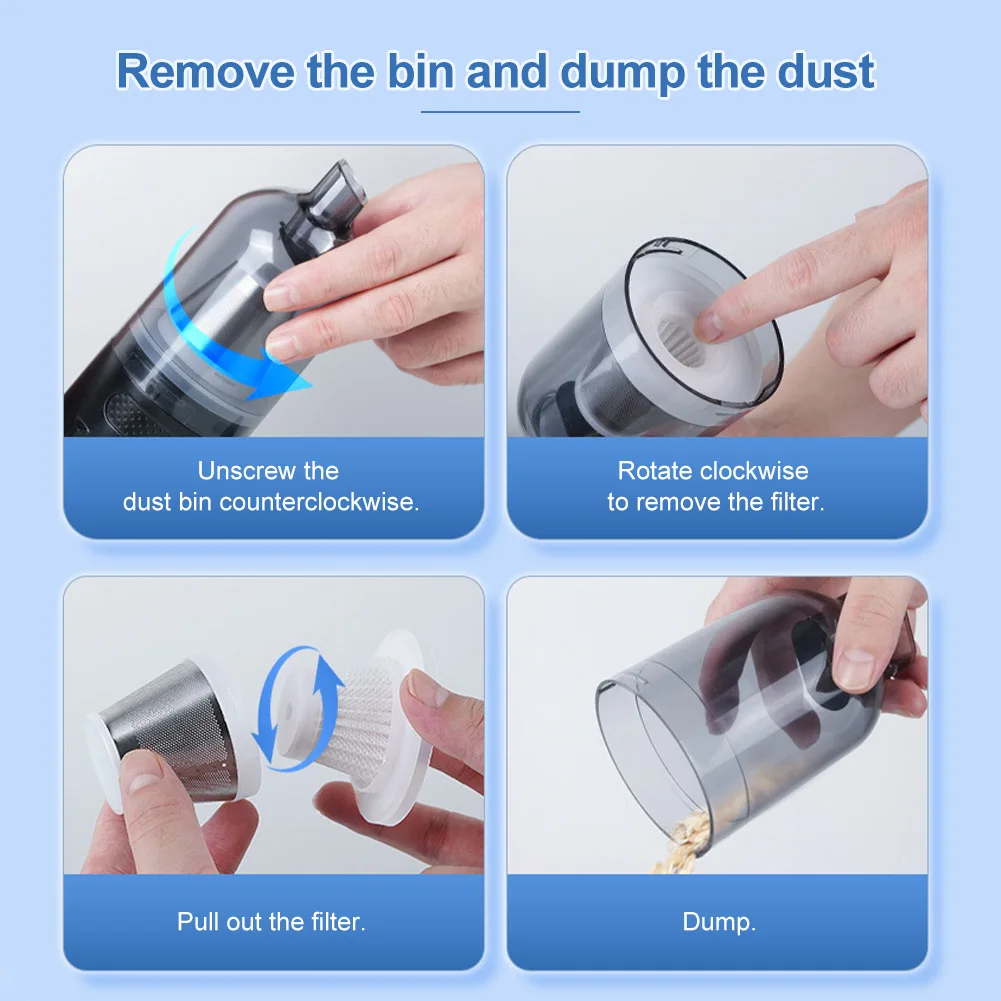 Remove the bin and dump the dust

Unscrew the dust bin counterclockwise.

Rotate clockwise to remove the filter.

Pull out the filter.

Dump.