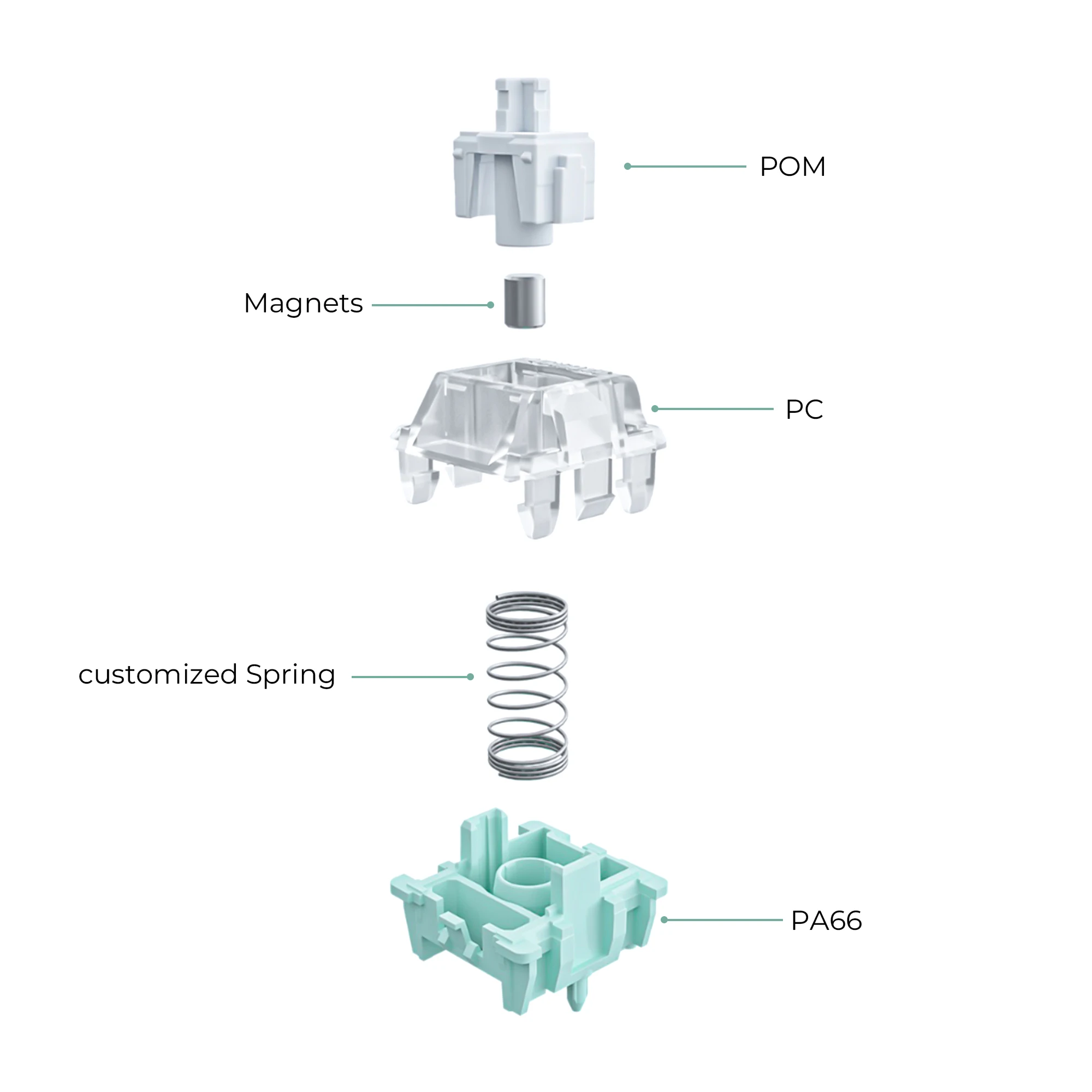 POM

Magnets

PC

customized Spring

PA66