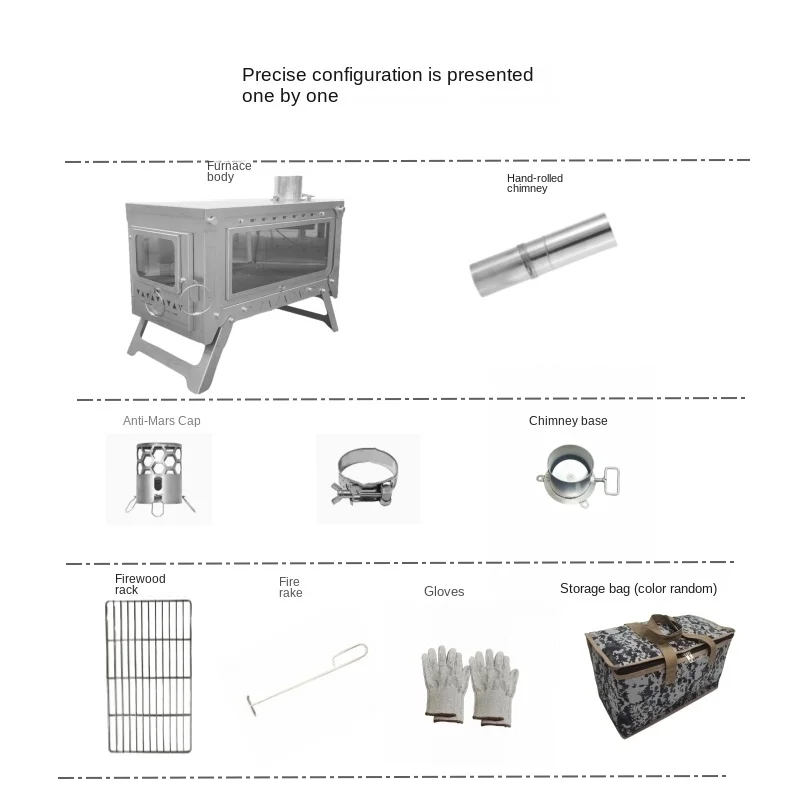 Precise configuration is presented one by one

Furnace body

Hand-rolled chimney

Anti-Mars Cap

Chimney base

Firewood rack

Fire rake

Gloves

Storage bag (color random)