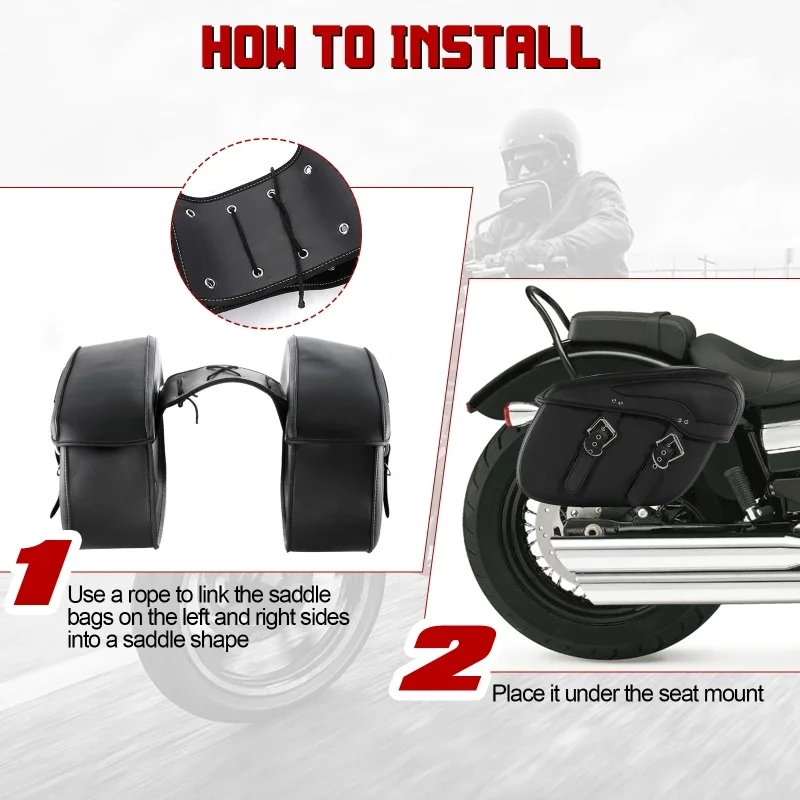 HOW TO INSTALL

1
Use a rope to link the saddle bags on the left and right sides into a saddle shape

2
Place it under the seat mount