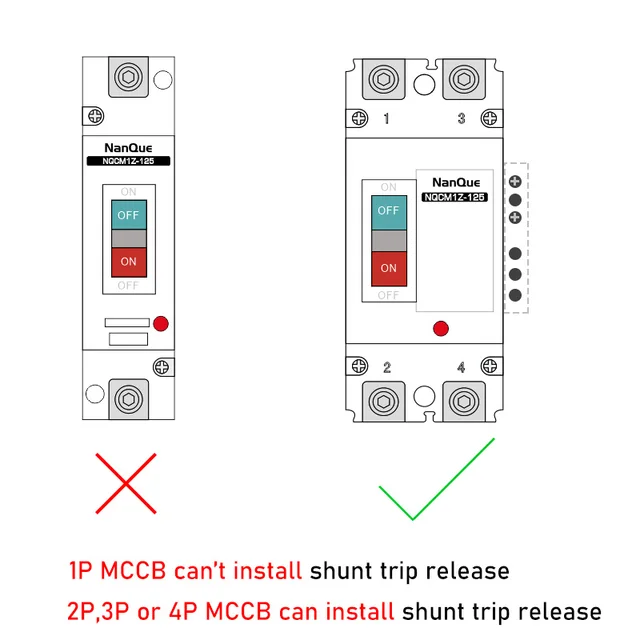 NanQue
NQCM1Z-125
ON
OFF
ON
OFF

1 3
NanQue
NQCM1Z-125
ON
OFF
ON
OFF
2 4

1P MCCB can't install shunt trip release
2P,3P or 4P MCCB can install shunt trip release