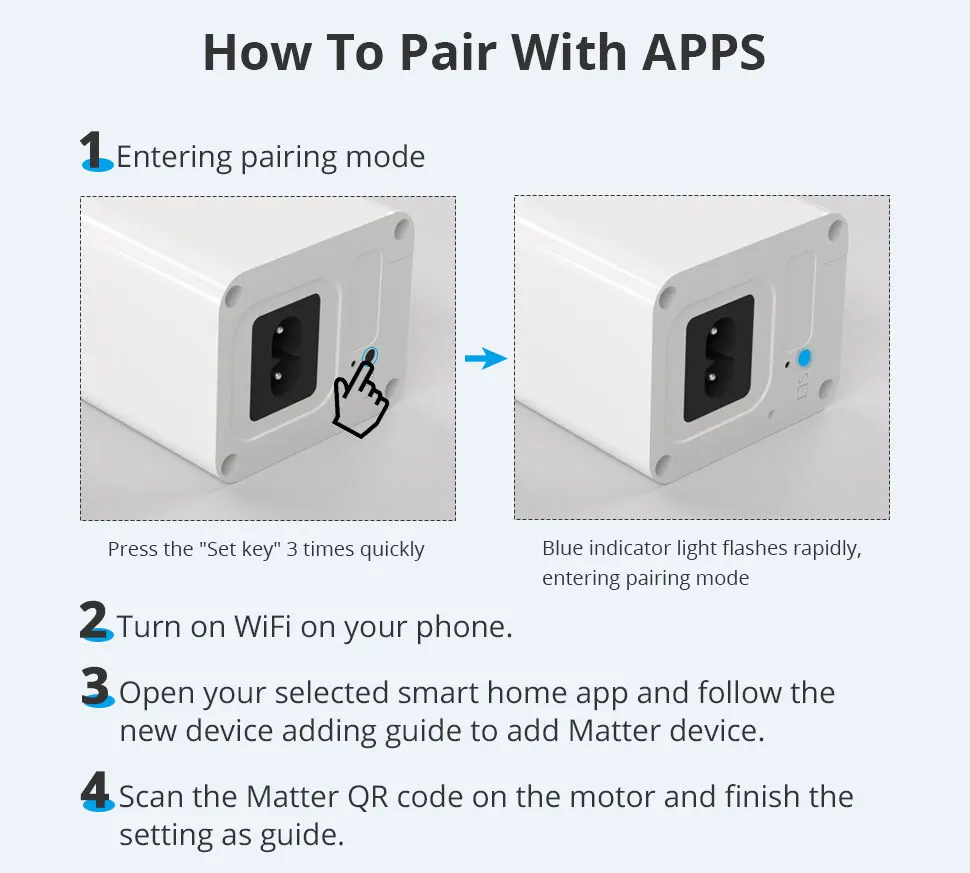 How To Pair With APPS

1 Entering pairing mode

Press the "Set key" 3 times quickly

SET

Blue indicator light flashes rapidly, entering pairing mode

2 Turn on WiFi on your phone.

3 Open your selected smart home app and follow the new device adding guide to add Matter device.

4 Scan the Matter QR code on the motor and finish the setting as guide.