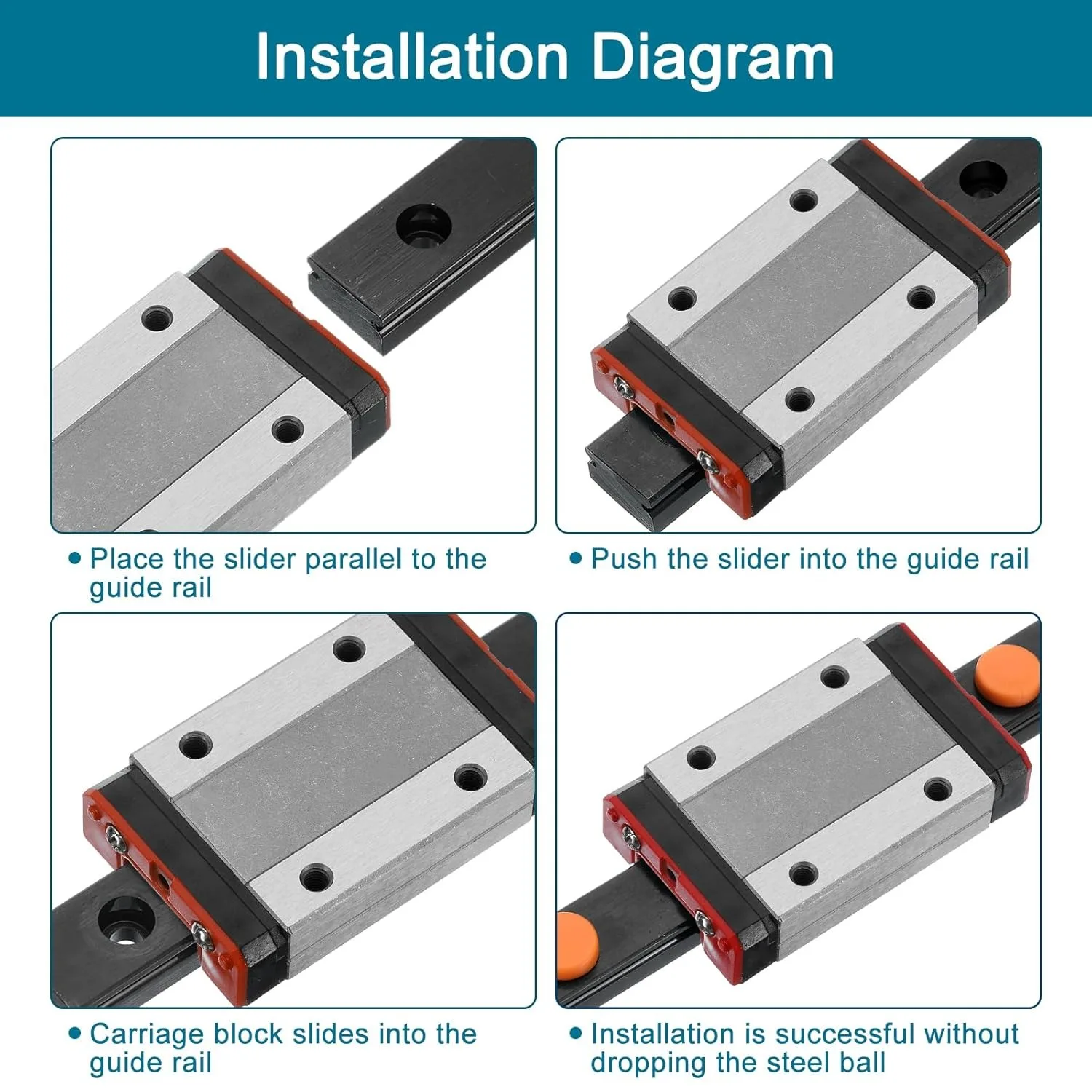 Installation Diagram

• Place the slider parallel to the guide rail

• Push the slider into the guide rail

• Carriage block slides into the guide rail

• Installation is successful without dropping the steel ball