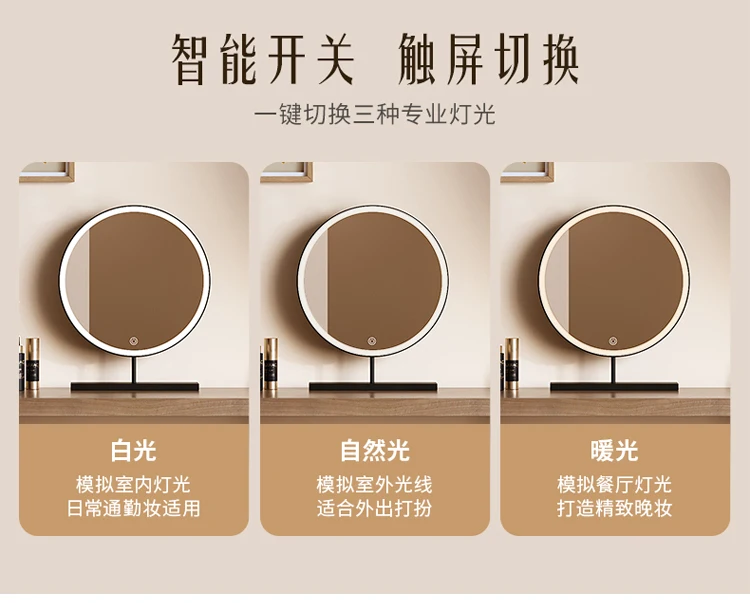 智能开关 触屏切换

一键切换三种专业灯光

白光

模拟室内灯光
日常通勤妆适用

自然光

模拟室外光线
适合外出打扮

暖光

模拟餐厅灯光
打造精致晚妆