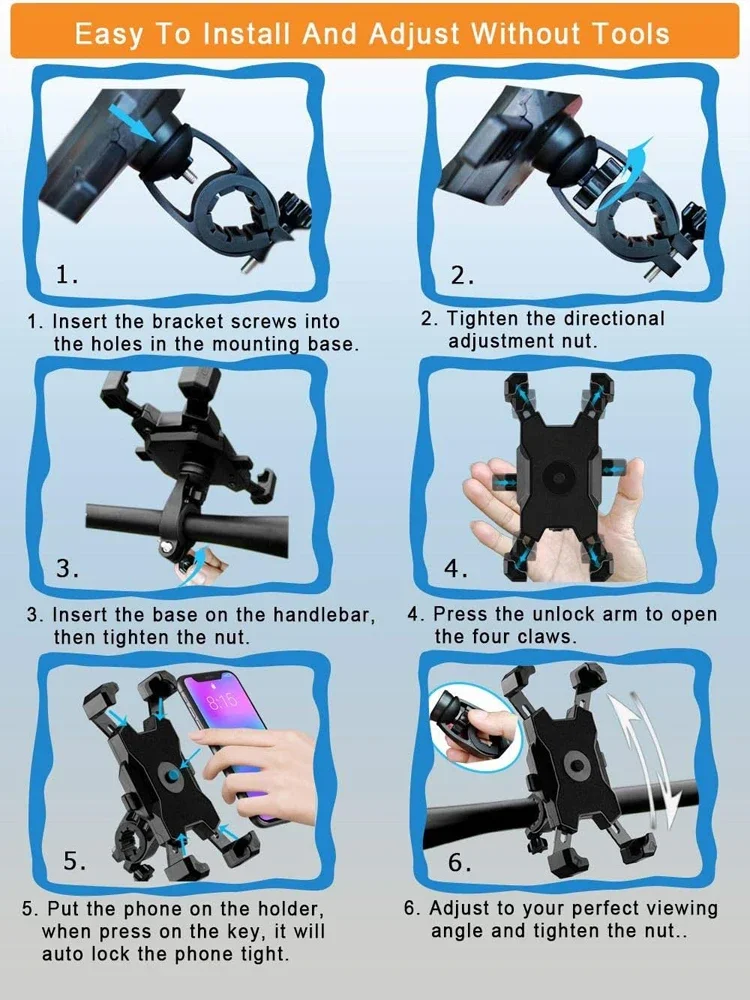 Easy To Install And Adjust Without Tools

1.

1. Insert the bracket screws into the holes in the mounting base.

2.

2. Tighten the directional adjustment nut.

3.

3. Insert the base on the handlebar, then tighten the nut.

4.

4. Press the unlock arm to open the four claws.

8:16

5.

5. Put the phone on the holder, when press on the key, it will auto lock the phone tight.

6.

6. Adjust to your perfect viewing angle and tighten the nut..