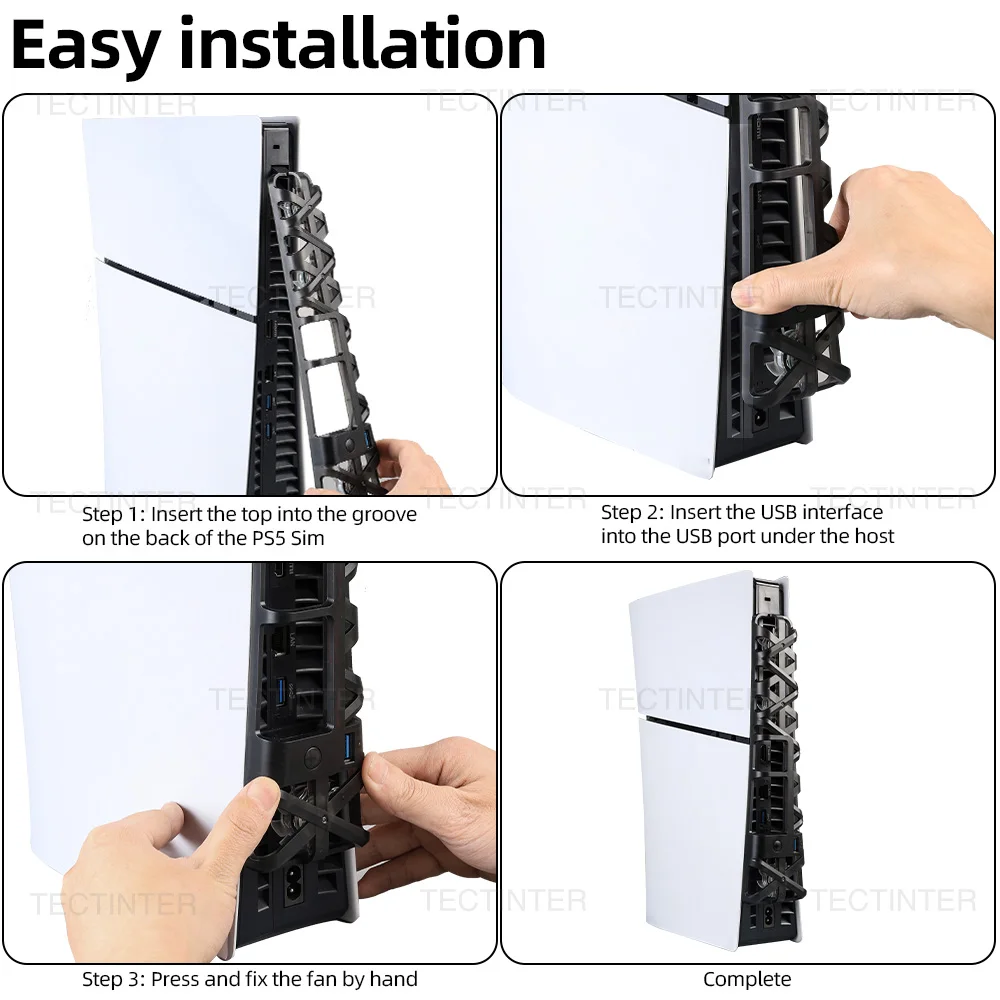 Easy installation

TECTINTER TECTINTER TECTINTER

TECTINTER

TECTINTER

TECTINTER TECTINTER TECTINTER

Step 1: Insert the top into the groove on the back of the PS5 Sim

Step 2: Insert the USB interface into the USB port under the host

TECTINTER

TECTINTER

TECTINTER TECTINTER TECTINTER

Step 3: Press and fix the fan by hand

Complete