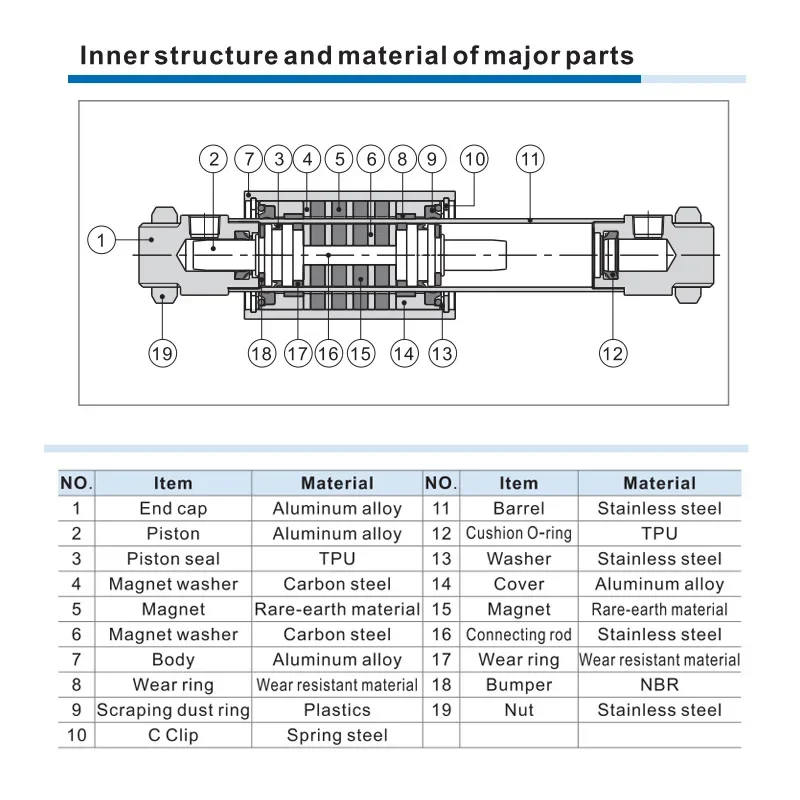 Inner structure and material of major parts

2 7 3 4 5 6 8 9 10 11

1

19

18 17 16 15 14 13

12

| NO. | Item | Material | NO. | Item | Material |
|---|---|---|---|---|---|
| 1 | End cap | Aluminum alloy | 11 | Barrel | Stainless steel |
| 2 | Piston | Aluminum alloy | 12 | Cushion O-ring | TPU |
| 3 | Piston seal | TPU | 13 | Washer | Stainless steel |
| 4 | Magnet washer | Carbon steel | 14 | Cover | Aluminum alloy |
| 5 | Magnet | Rare-earth material | 15 | Magnet | Rare-earth material |
| 6 | Magnet washer | Carbon steel | 16 | Connecting rod | Stainless steel |
| 7 | Body | Aluminum alloy | 17 | Wear ring | Wear resistant material |
| 8 | Wear ring | Wear resistant material | 18 | Bumper | NBR |
| 9 | Scraping dust ring | Plastics | 19 | Nut | Stainless steel |
| 10 | C Clip | Spring steel | | | |