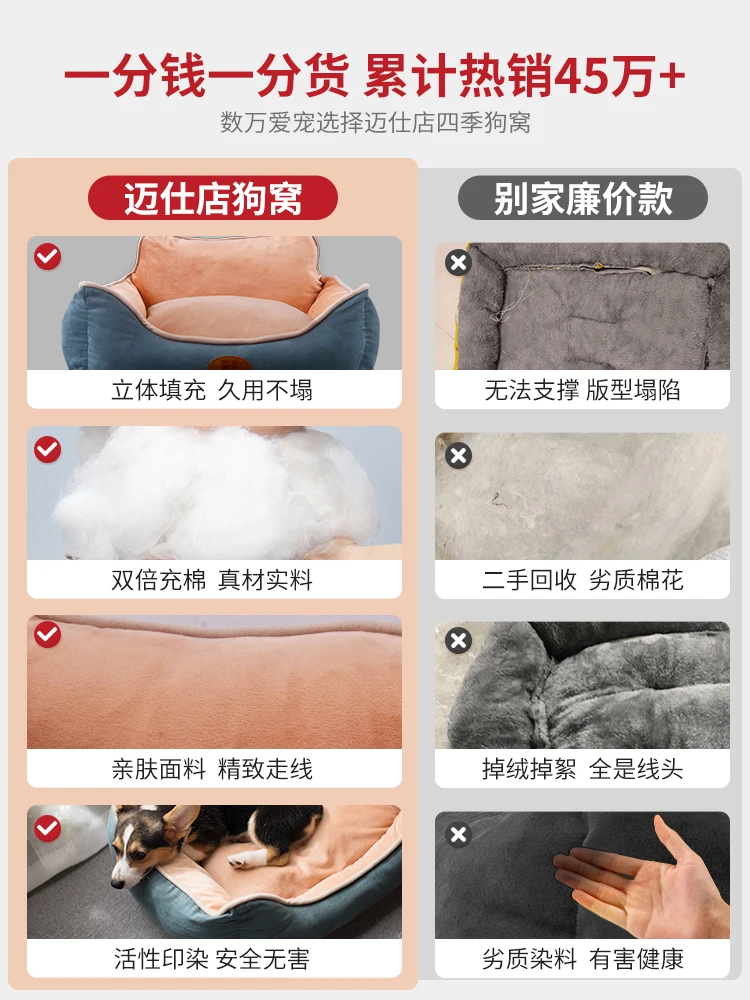 一分钱一分货 累计热销45万+
数万爱宠选择迈仕店四季狗窝

迈仕店狗窝

立体填充 久用不塌

双倍充棉 真材实料

亲肤面料 精致走线

活性印染 安全无害

别家廉价款

无法支撑 版型塌陷

二手回收 劣质棉花

掉绒掉絮 全是线头

劣质染料 有害健康