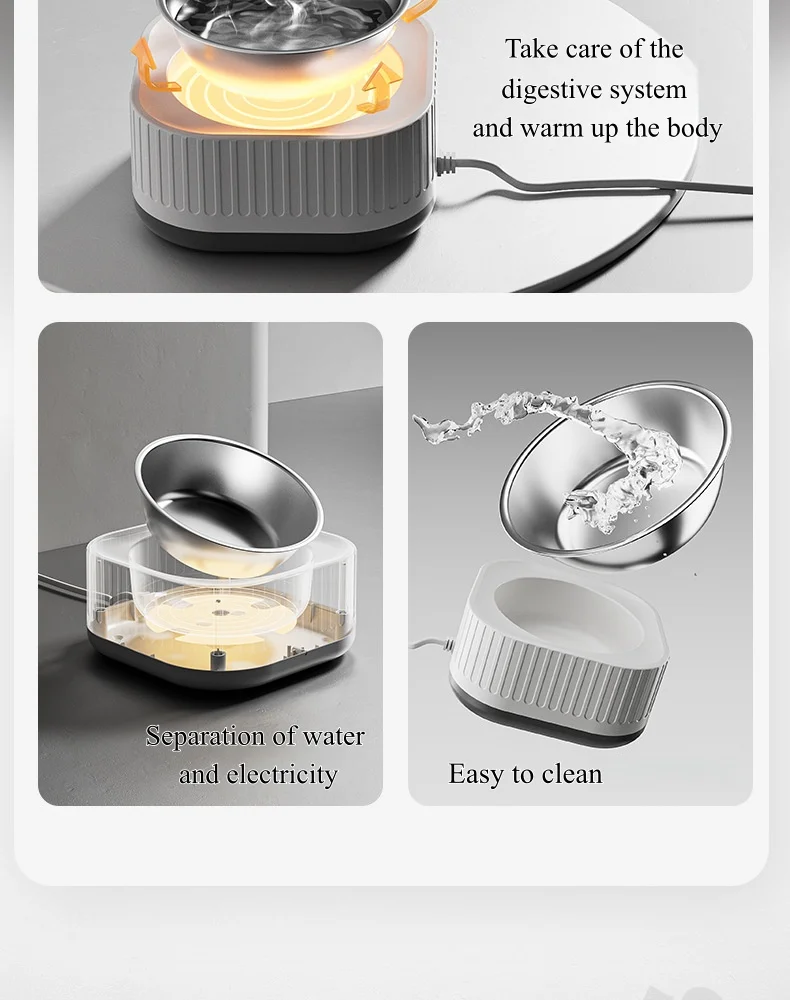 Take care of the digestive system and warm up the body

Separation of water and electricity

Easy to clean