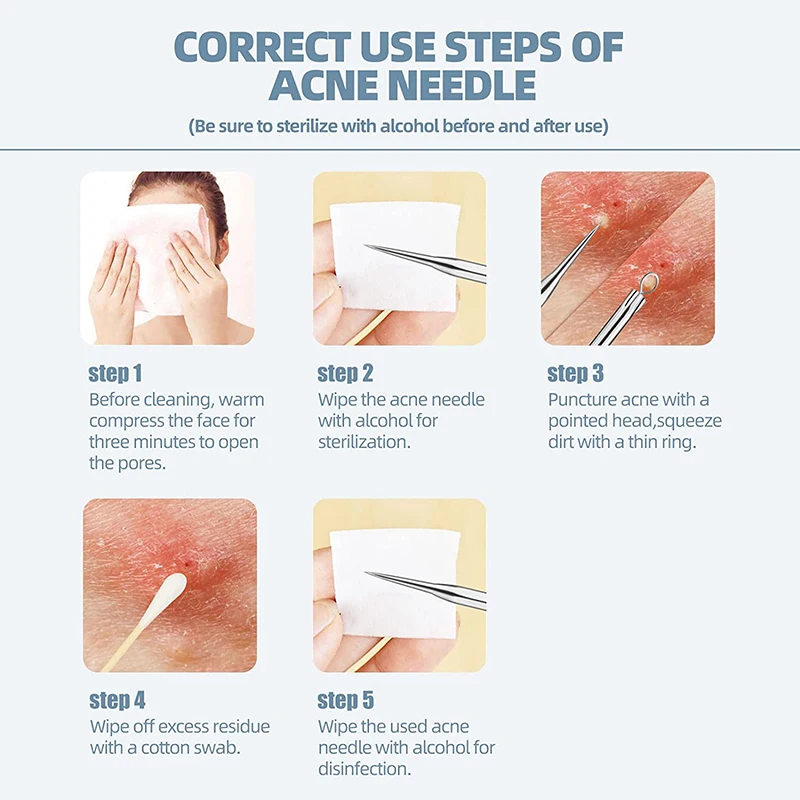 CORRECT USE STEPS OF ACNE NEEDLE

(Be sure to sterilize with alcohol before and after use)

step 1
Before cleaning, warm compress the face for three minutes to open the pores.

step 2
Wipe the acne needle with alcohol for sterilization.

step 3
Puncture acne with a pointed head,squeeze dirt with a thin ring.

step 4
Wipe off excess residue with a cotton swab.

step 5
Wipe the used acne needle with alcohol for disinfection.