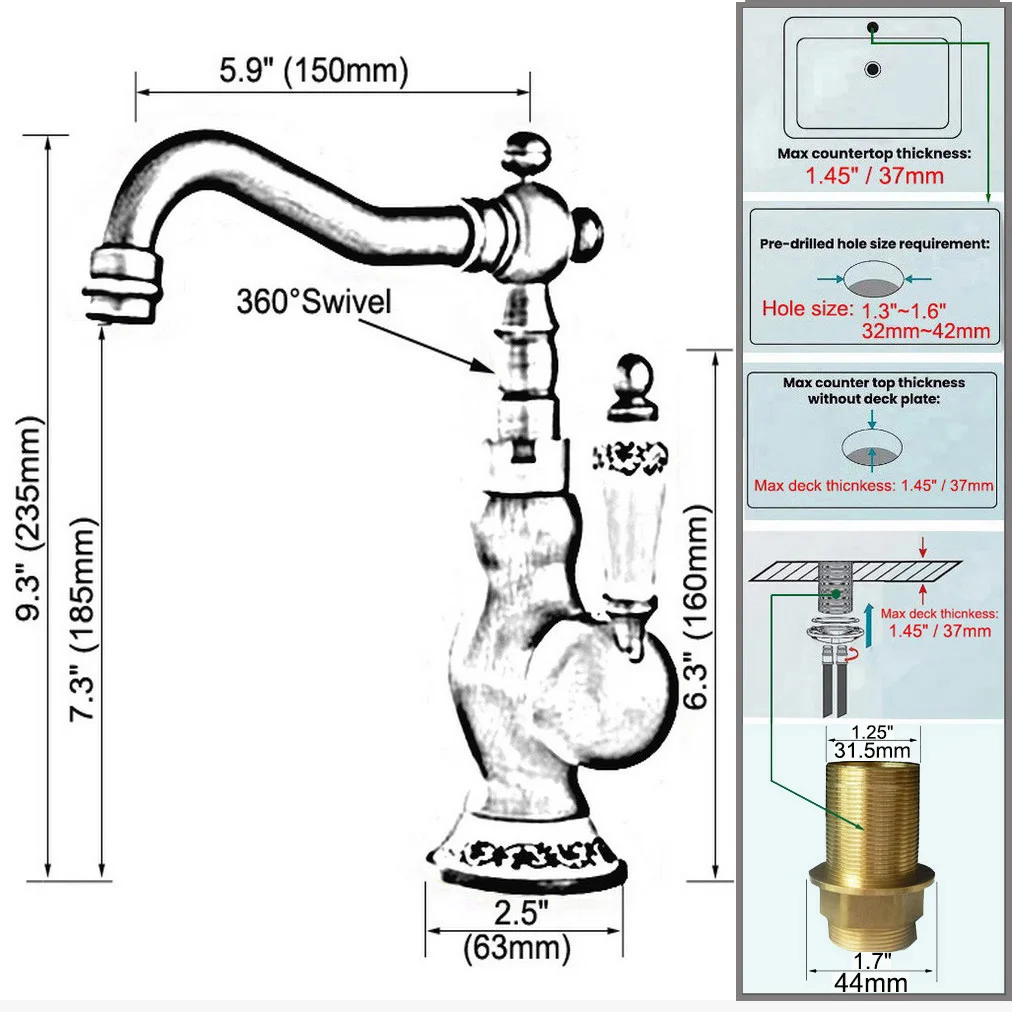 5.9" (150mm)

360°Swivel

9.3" (235mm)

7.3" (185mm)

6.3" (160mm)

2.5"
(63mm)

Max countertop thickness:
1.45" / 37mm

Pre-drilled hole size requirement:
Hole size: 1.3"~1.6"
32mm~42mm

Max counter top thickness without deck plate:
Max deck thicnkess: 1.45" / 37mm

Max deck thicnkess:
1.45" / 37mm

1.25"
31.5mm

1.7"
44mm