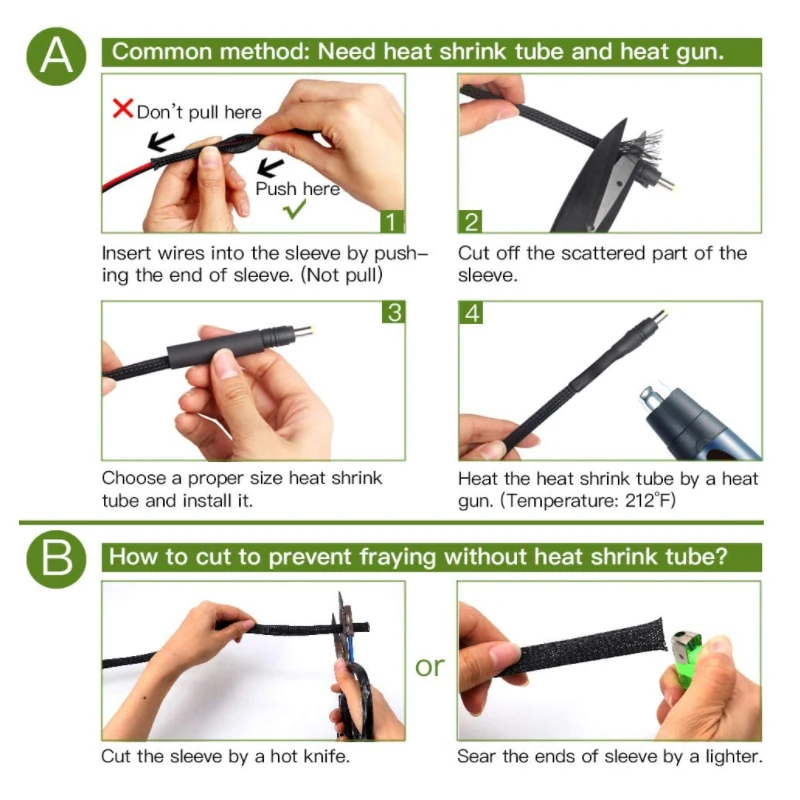 A

Common method: Need heat shrink tube and heat gun.

Don't pull here

Push here

1

Insert wires into the sleeve by pushing the end of sleeve. (Not pull)

2

Cut off the scattered part of the sleeve.

3

Choose a proper size heat shrink tube and install it.

4

Heat the heat shrink tube by a heat gun. (Temperature: 212°F)

B

How to cut to prevent fraying without heat shrink tube?

Cut the sleeve by a hot knife.

or

Sear the ends of sleeve by a lighter.