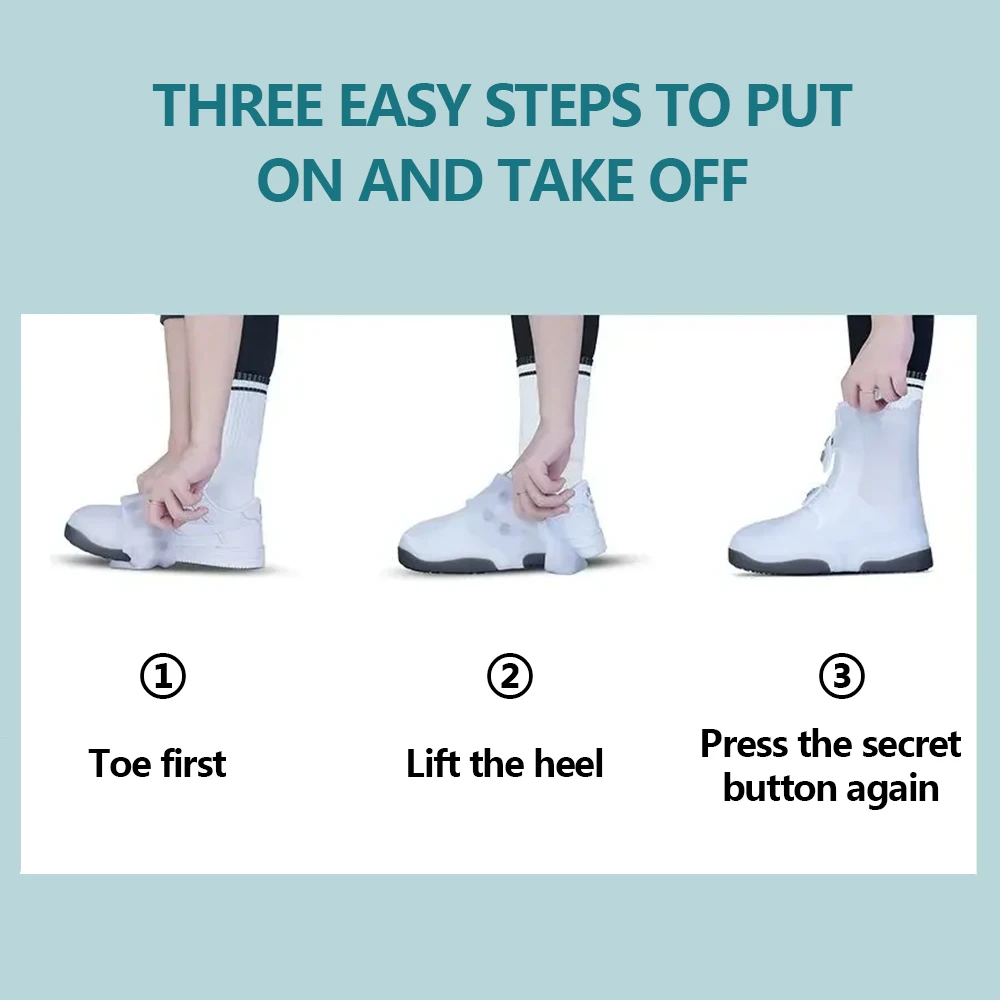 THREE EASY STEPS TO PUT ON AND TAKE OFF

①

Toe first

②

Lift the heel

③

Press the secret button again