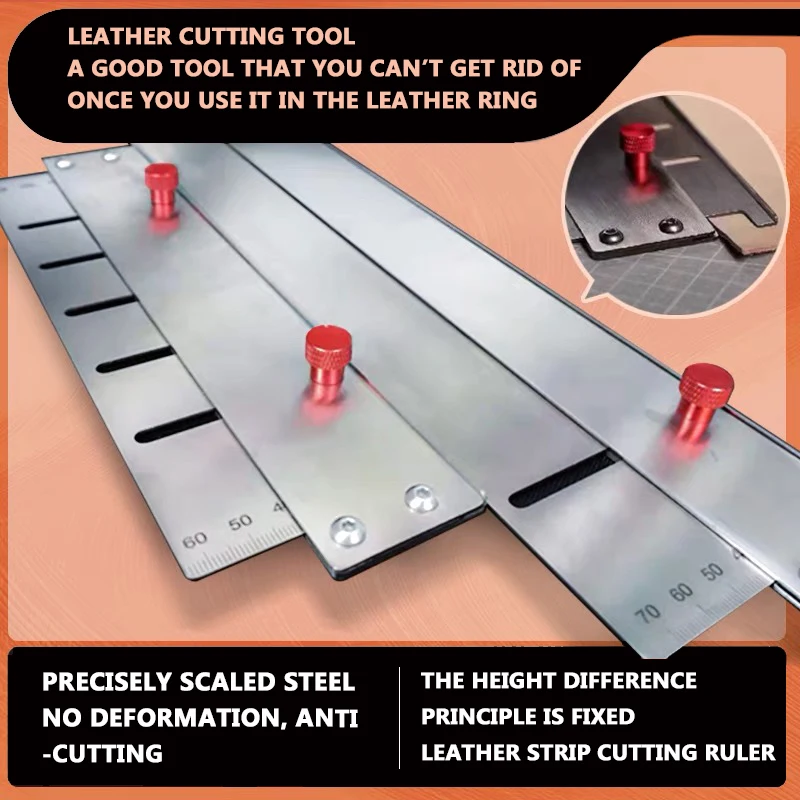 LEATHER CUTTING TOOL
A GOOD TOOL THAT YOU CAN'T GET RID OF ONCE YOU USE IT IN THE LEATHER RING

60 50 4

70 60 50

PRECISELY SCALED STEEL NO DEFORMATION, ANTI -CUTTING

THE HEIGHT DIFFERENCE PRINCIPLE IS FIXED LEATHER STRIP CUTTING RULER