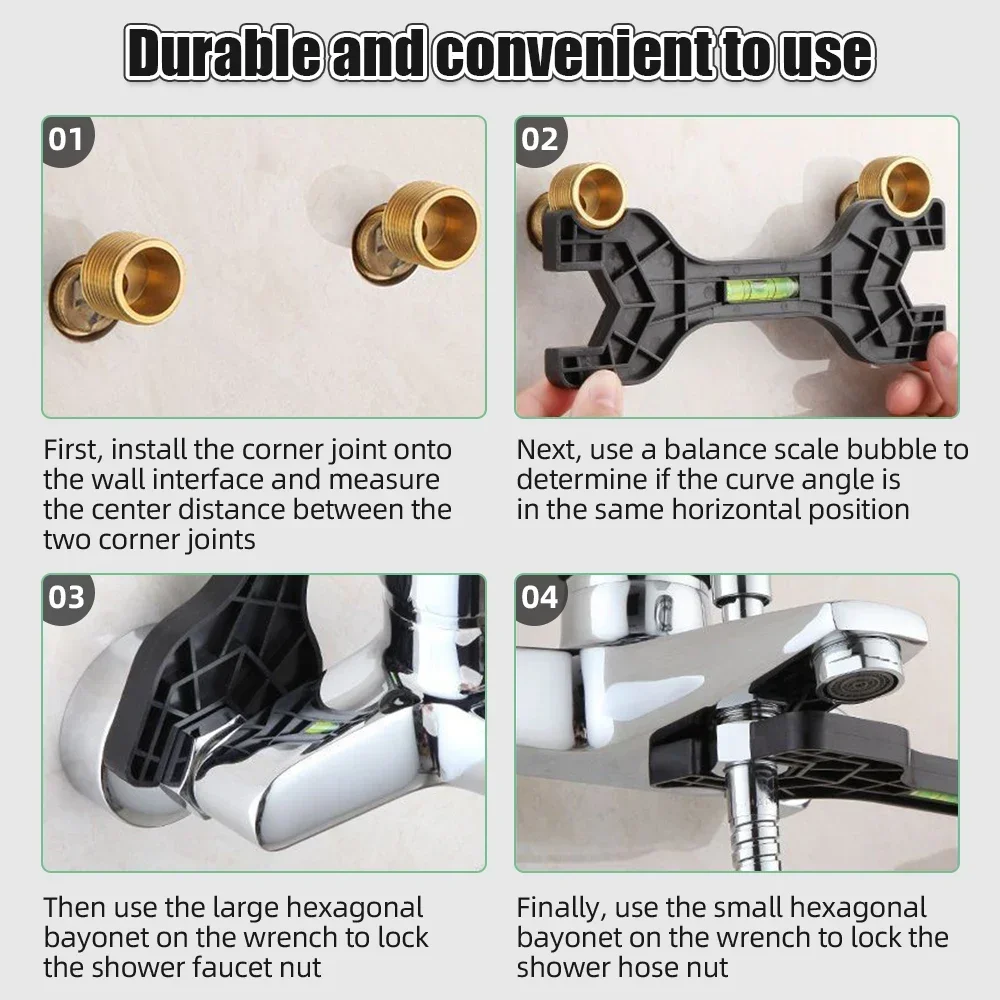 Durable and convenient to use

01

First, install the corner joint onto the wall interface and measure the center distance between the two corner joints

02

Next, use a balance scale bubble to determine if the curve angle is in the same horizontal position

03

Then use the large hexagonal bayonet on the wrench to lock the shower faucet nut

04

Finally, use the small hexagonal bayonet on the wrench to lock the shower hose nut