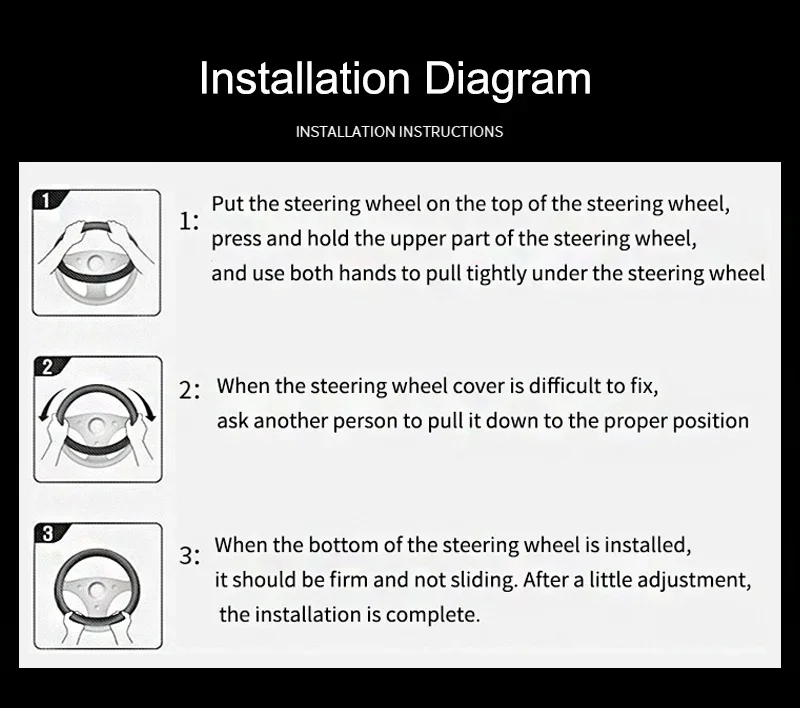 Installation Diagram

INSTALLATION INSTRUCTIONS

1

1: Put the steering wheel on the top of the steering wheel, press and hold the upper part of the steering wheel, and use both hands to pull tightly under the steering wheel

2

2: When the steering wheel cover is difficult to fix, ask another person to pull it down to the proper position

3

3: When the bottom of the steering wheel is installed, it should be firm and not sliding. After a little adjustment, the installation is complete.