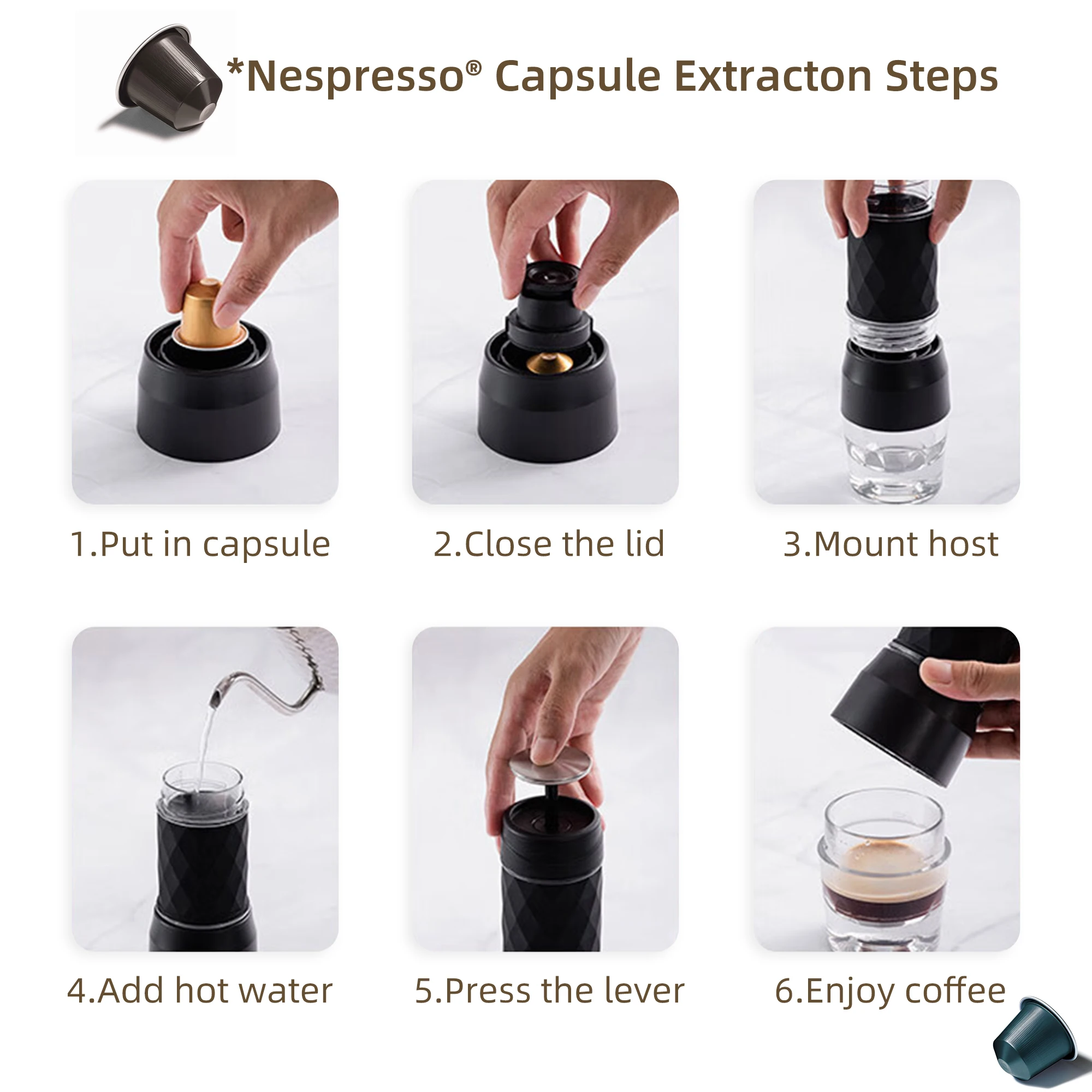 *Nespresso® Capsule Extracton Steps

1.Put in capsule

2.Close the lid

3.Mount host

4.Add hot water

5.Press the lever

6.Enjoy coffee