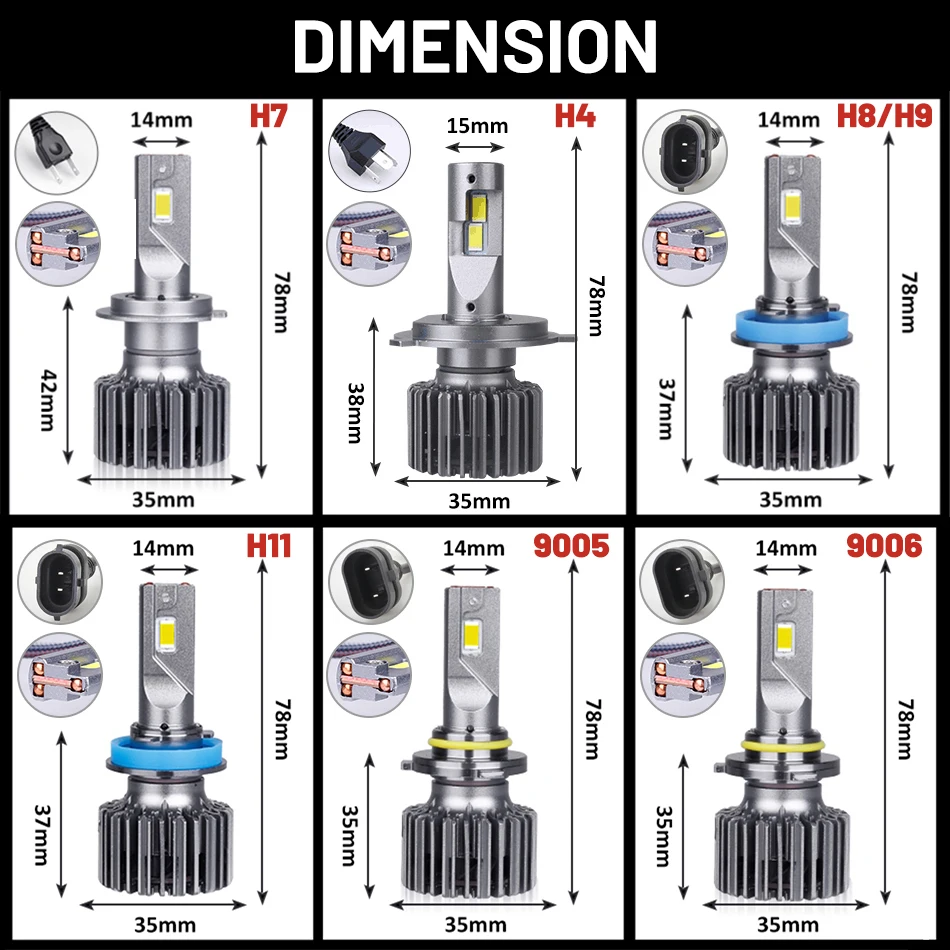 DIMENSION

14mm
H7
78mm
42mm
35mm

15mm
H4
78mm
38mm
35mm

14mm
H8/H9
78mm
37mm
35mm

14mm
H11
78mm
37mm
35mm

14mm
9005
78mm
35mm
35mm

14mm
9006
78mm
35mm
35mm