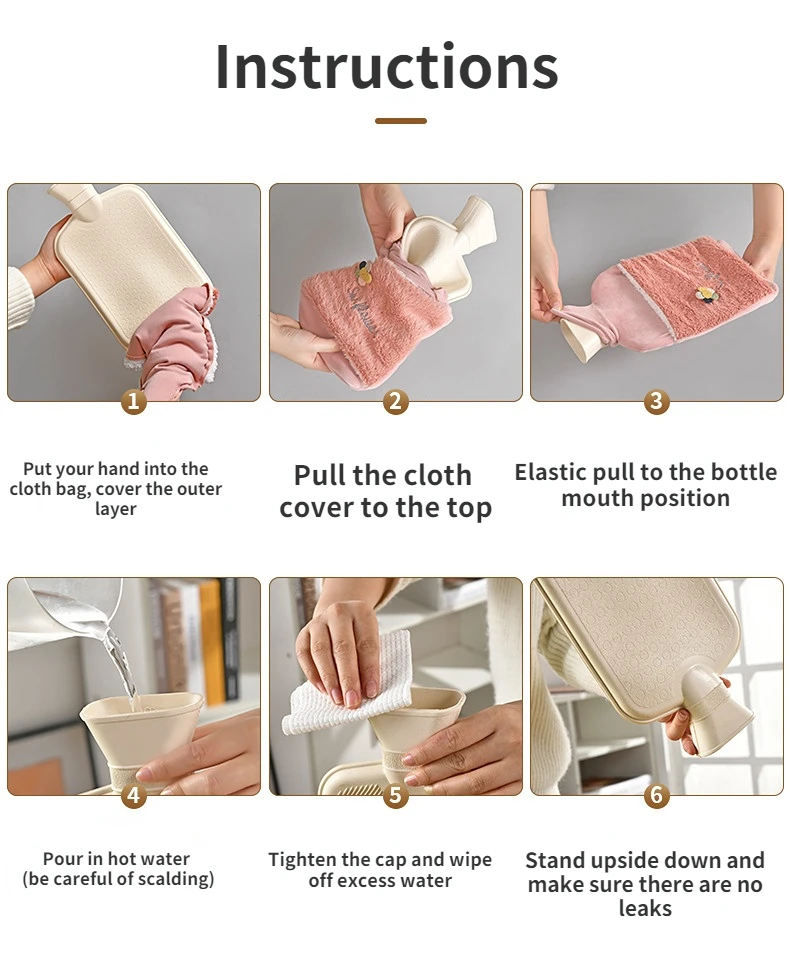 Instructions

1

Put your hand into the cloth bag, cover the outer layer

2

Pull the cloth cover to the top

3

Elastic pull to the bottle mouth position

4

Pour in hot water (be careful of scalding)

5

Tighten the cap and wipe off excess water

6

Stand upside down and make sure there are no leaks