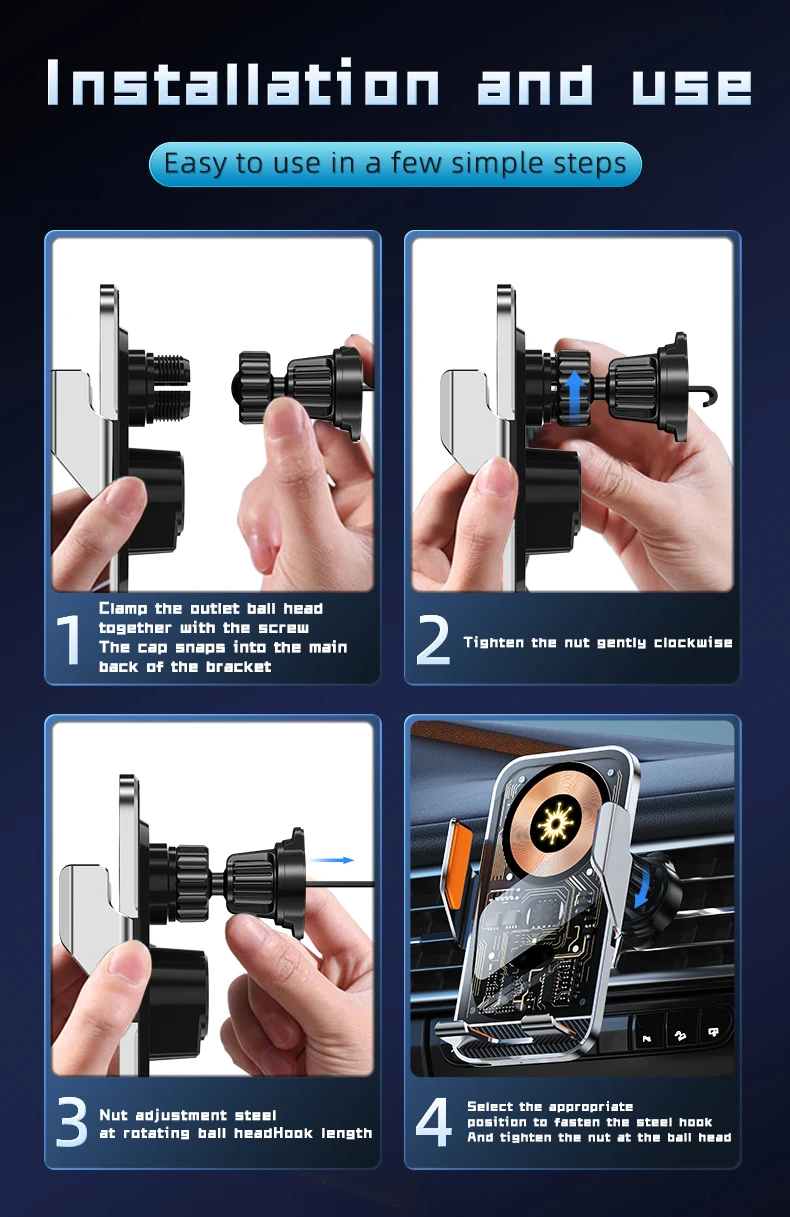 Installation and use

Easy to use in a few simple steps

1 Clamp the outlet ball head together with the screw The cap snaps into the main back of the bracket

2 Tighten the nut gently clockwise

3 Nut adjustment steel at rotating ball headHook length

4 Select the appropriate position to fasten the steel hook And tighten the nut at the ball head