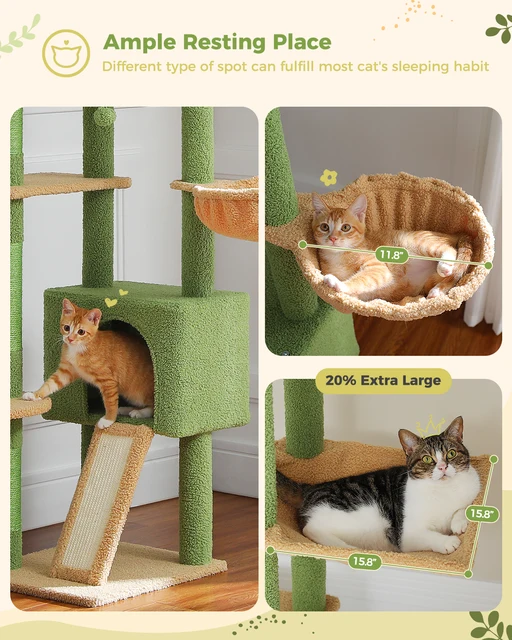 Ample Resting Place
Different type of spot can fulfill most cat's sleeping habit

11.8"

20% Extra Large

15.8"

15.8"