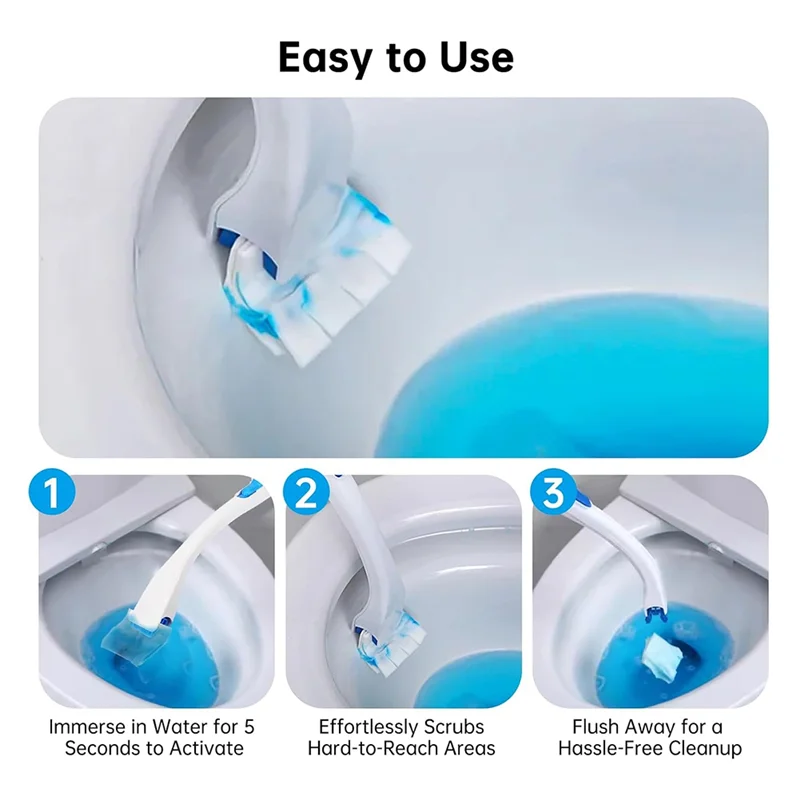 Easy to Use

1

Immerse in Water for 5 Seconds to Activate

2

Effortlessly Scrubs Hard-to-Reach Areas

3

Flush Away for a Hassle-Free Cleanup