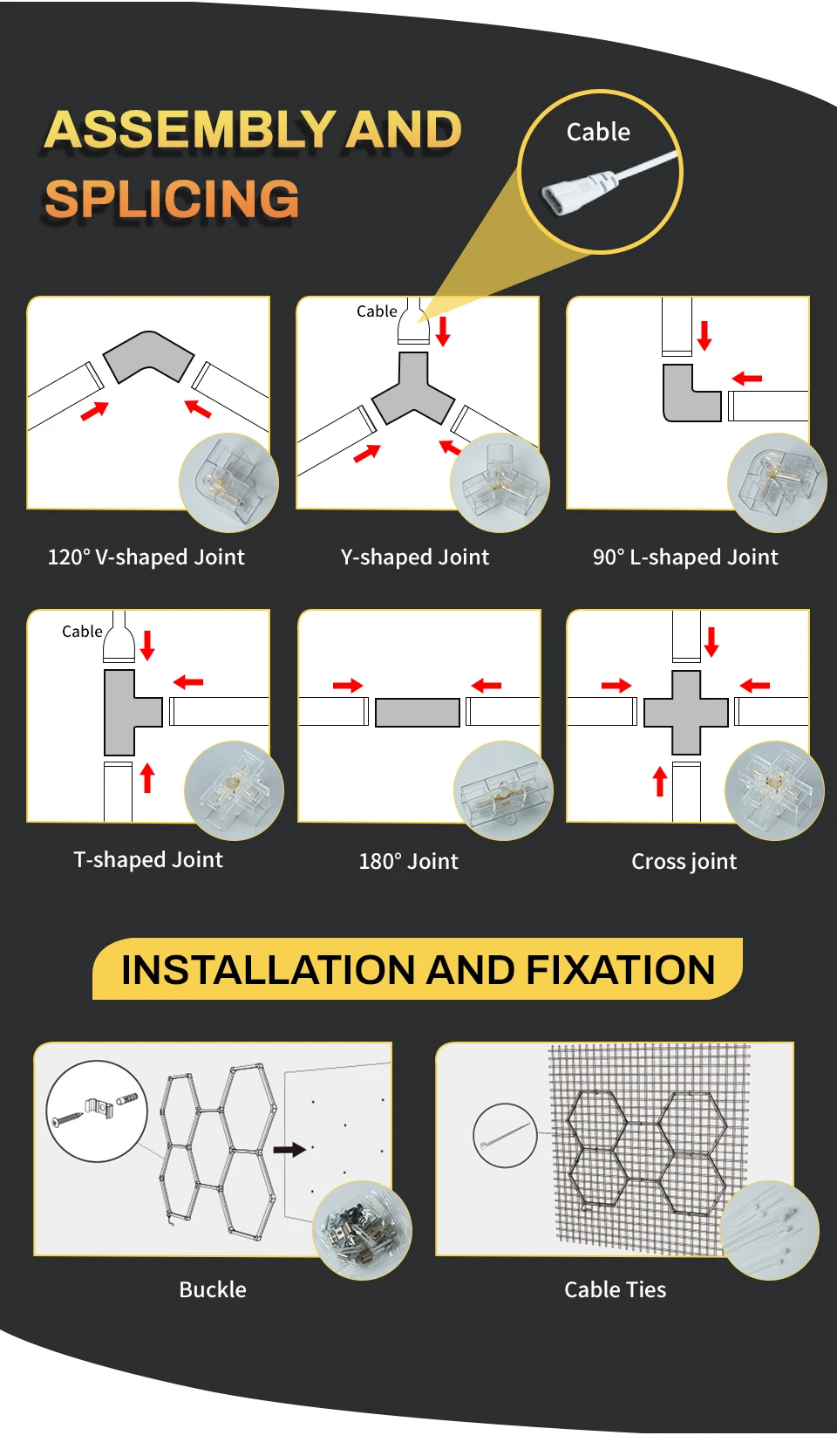 ASSEMBLY AND SPLICING

Cable

Cable

120° V-shaped Joint

Y-shaped Joint

90° L-shaped Joint

Cable

T-shaped Joint

180° Joint

Cross joint

INSTALLATION AND FIXATION

Buckle

Cable Ties