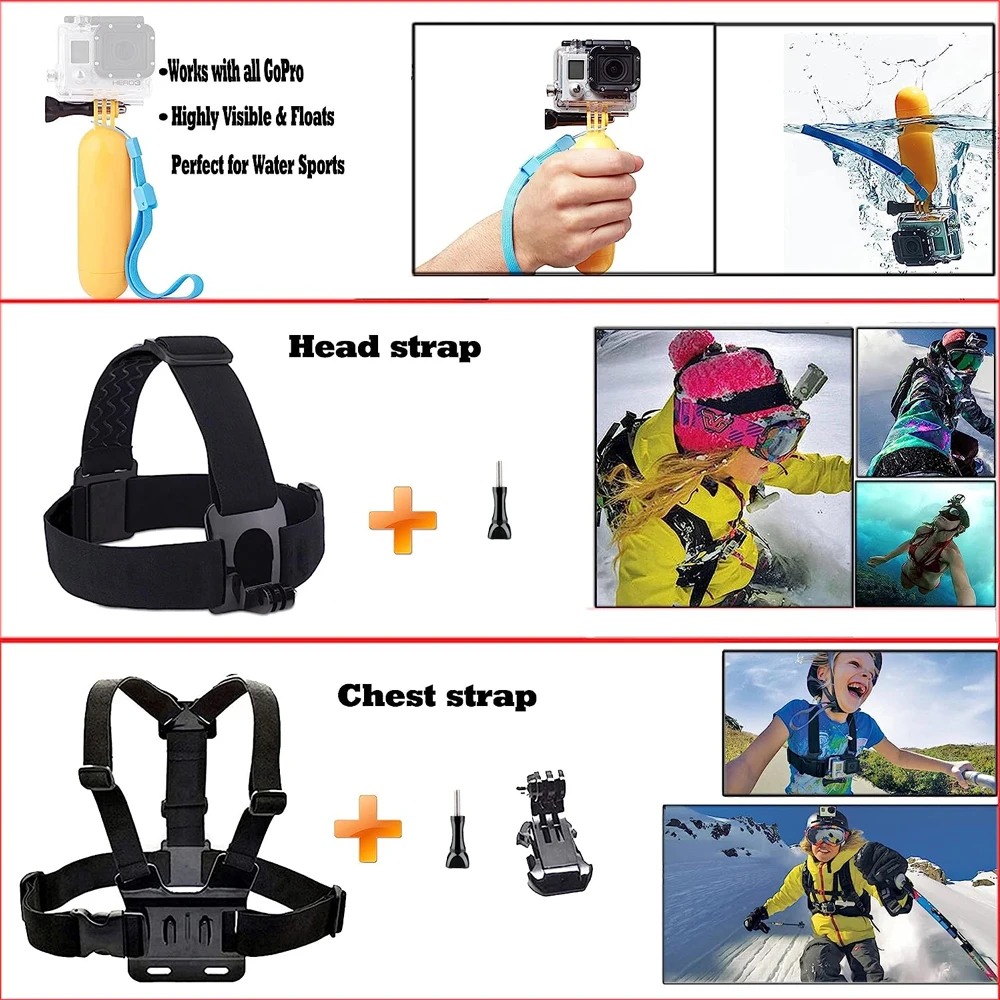 HERO3

•Works with all GoPro

• Highly Visible & Floats

Perfect for Water Sports

Head strap

Chest strap